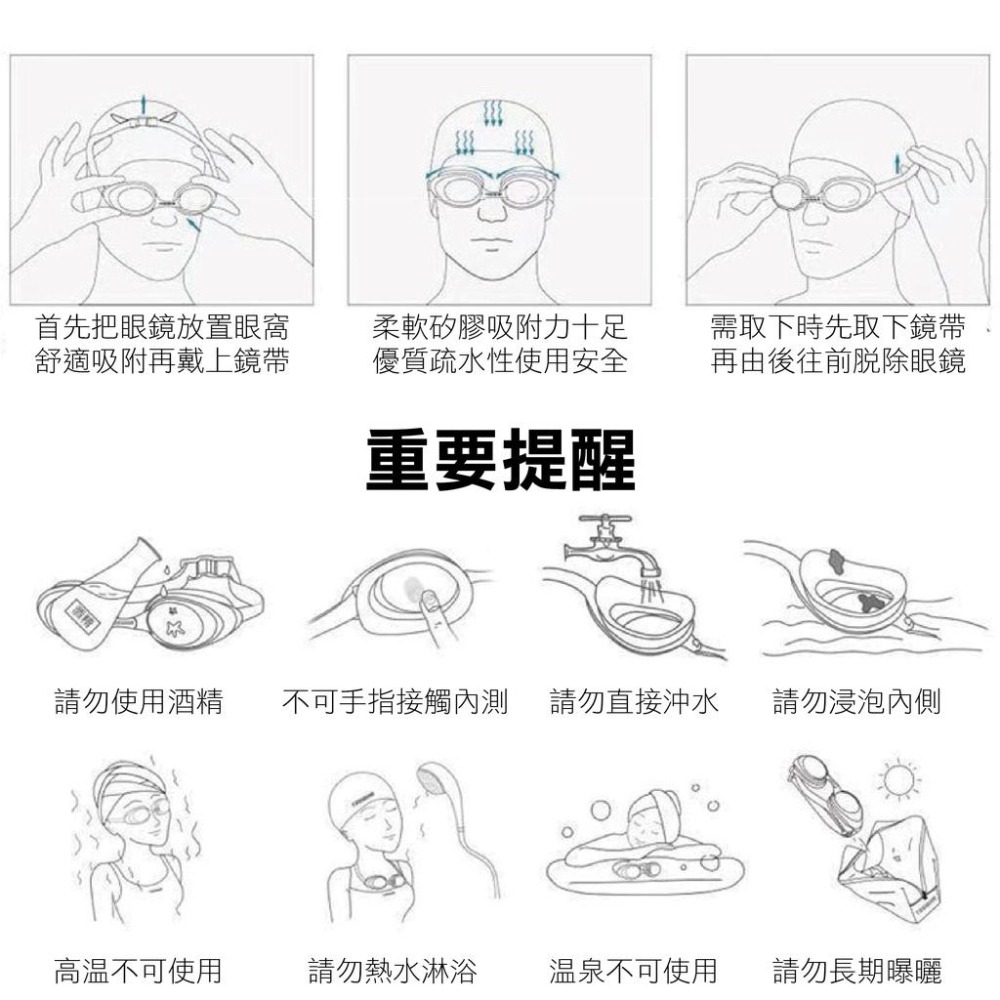 首先把眼鏡放置眼窩
舒適吸附再戴上鏡帶

柔軟矽膠吸附力十足
優質疏水性使用安全

需取下時先取下鏡帶
再由後往前脱除眼鏡

重要提醒

酒精

請勿使用酒精

不可手指接觸內測

請勿直接沖水

請勿浸泡內側

高温不可使用

請勿熱水淋浴

温泉不可使用

請勿長期曝曬