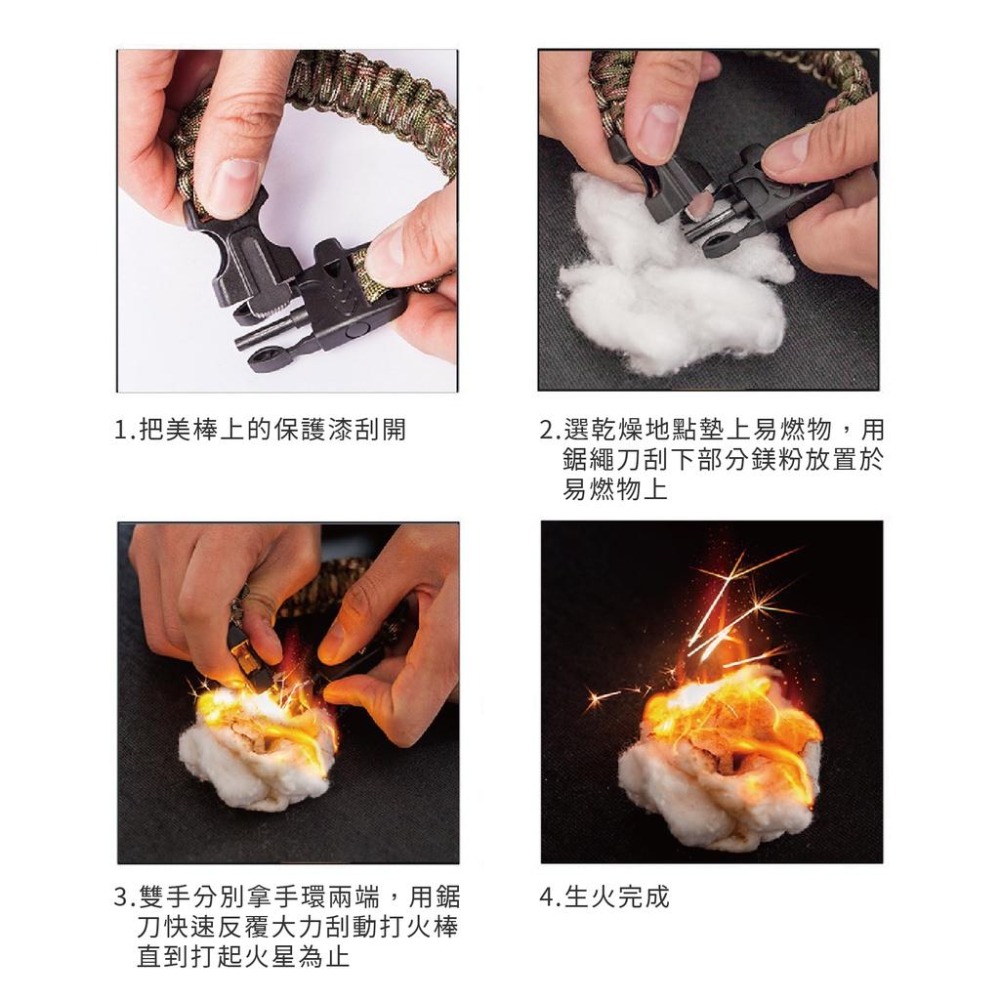 1.把美棒上的保護漆刮開

2.選乾燥地點墊上易燃物，用鋸繩刀刮下部分鎂粉放置於易燃物上

3.雙手分別拿手環兩端，用鋸刀快速反覆大力刮動打火棒直到打起火星為止

4.生火完成