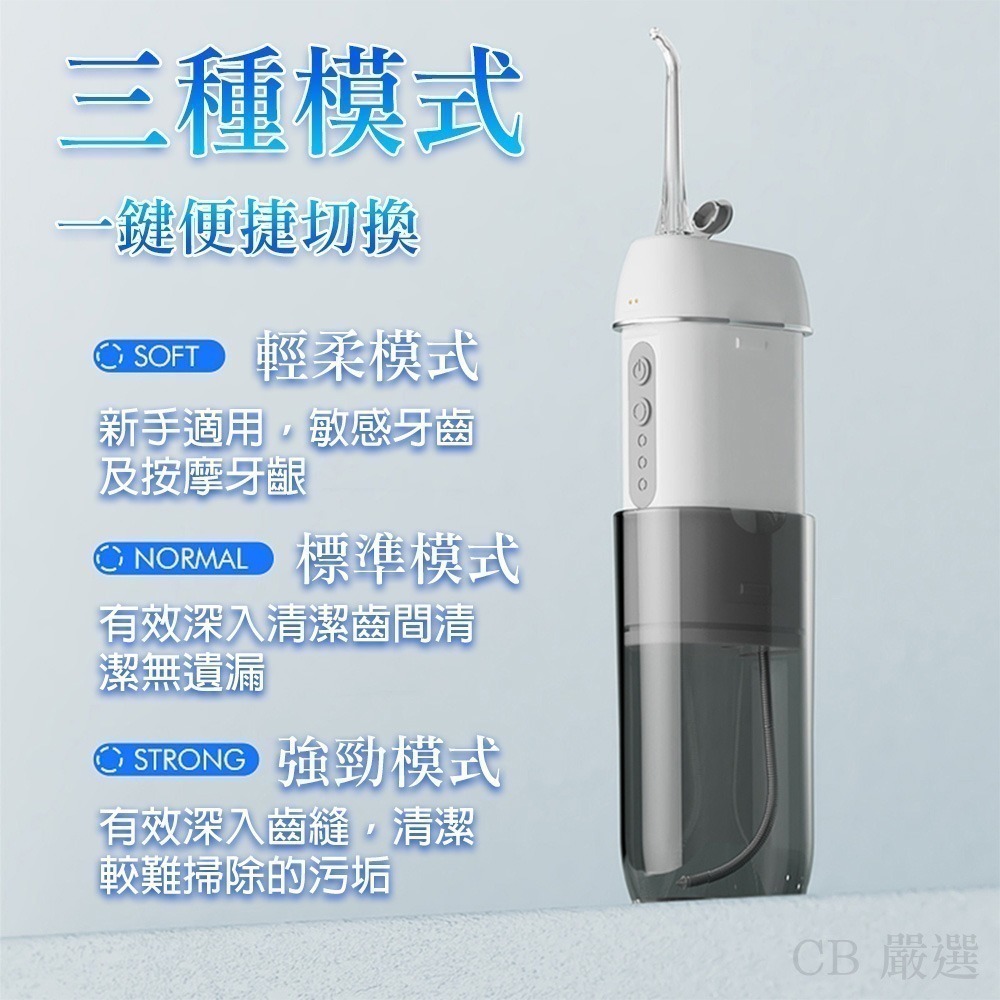 三種模式

一鍵便捷切換

SOFT 輕柔模式

新手適用，敏感牙齒及按摩牙齦

NORMAL 標準模式

有效深入清潔齒間清潔無遺漏

STRONG 強勁模式

有效深入齒縫，清潔較難掃除的污垢

CB 嚴選