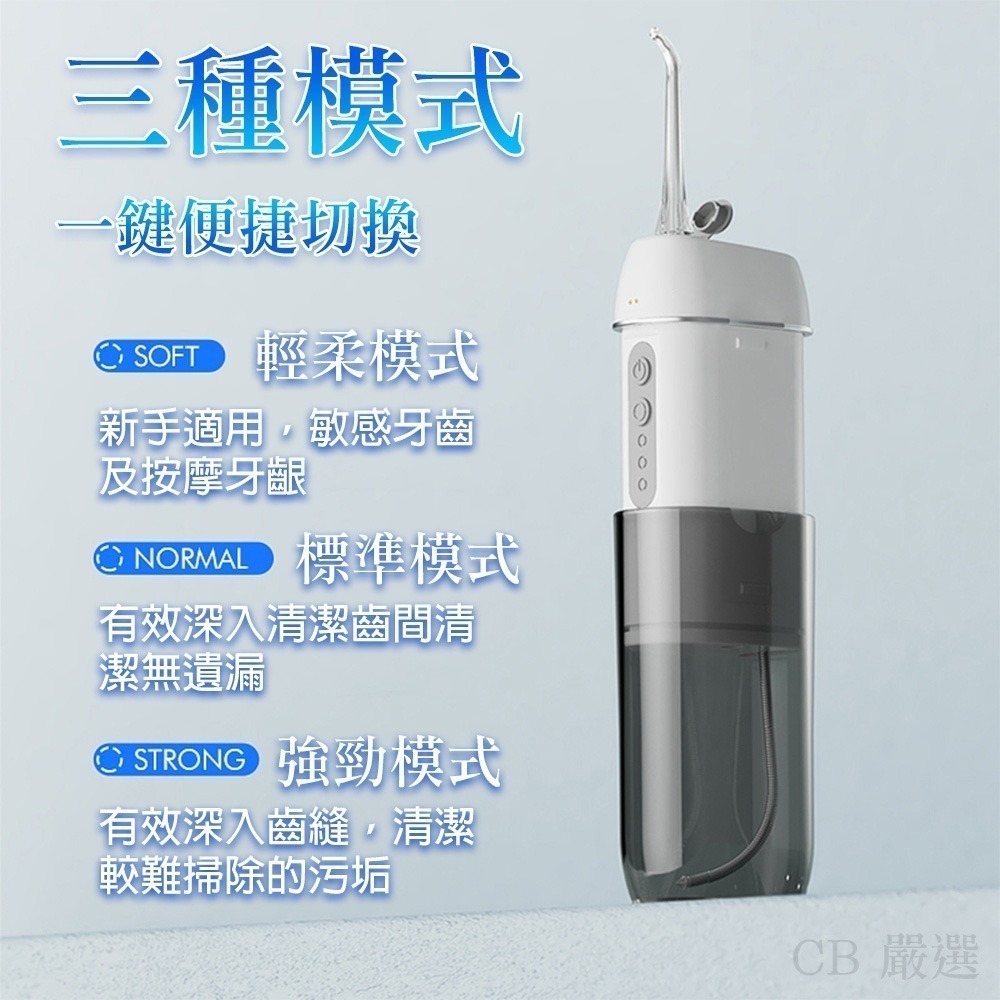 三種模式

一鍵便捷切換

SOFT 輕柔模式

新手適用，敏感牙齒及按摩牙齦

NORMAL 標準模式

有效深入清潔齒間清潔無遺漏

STRONG 強勁模式

有效深入齒縫，清潔較難掃除的污垢

CB 嚴選