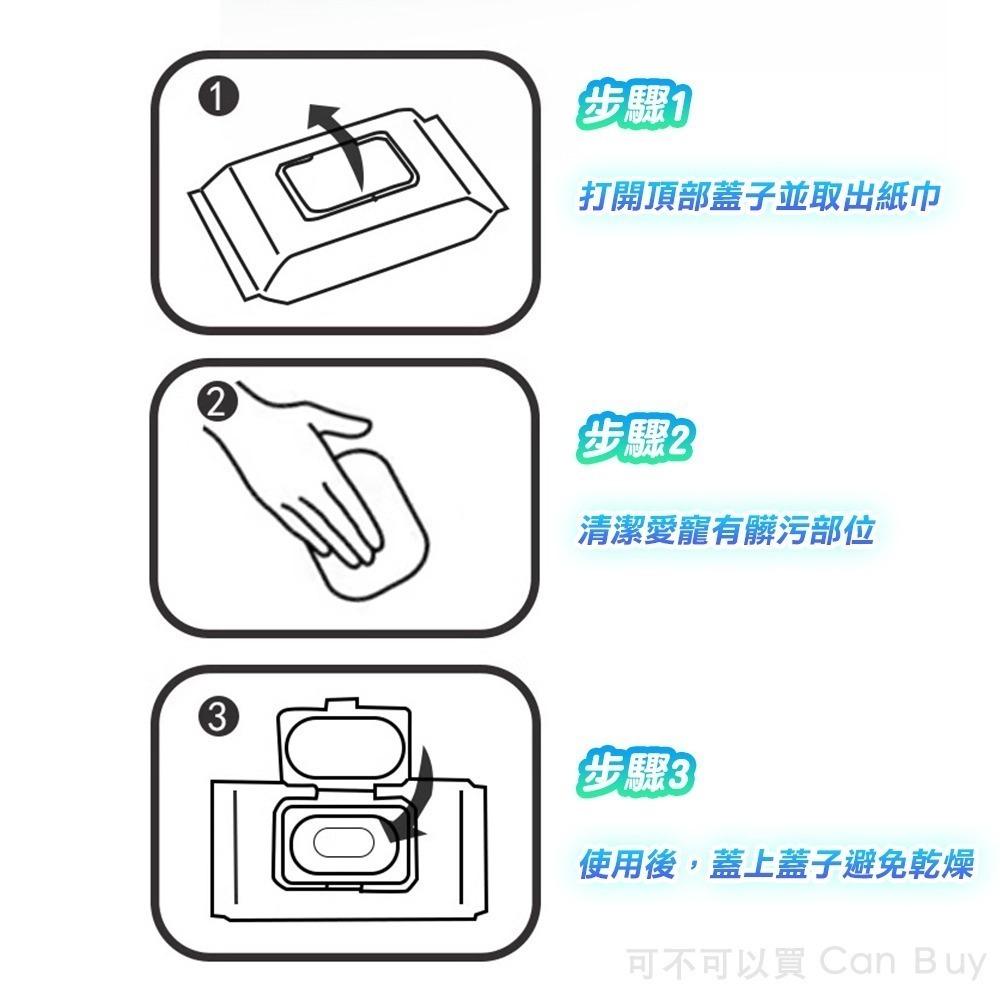 1

步驟1

打開頂部蓋子並取出紙巾

2

步驟2

清潔愛寵有髒污部位

3

步驟3

使用後，蓋上蓋子避免乾燥

可不可以買 Can Buy