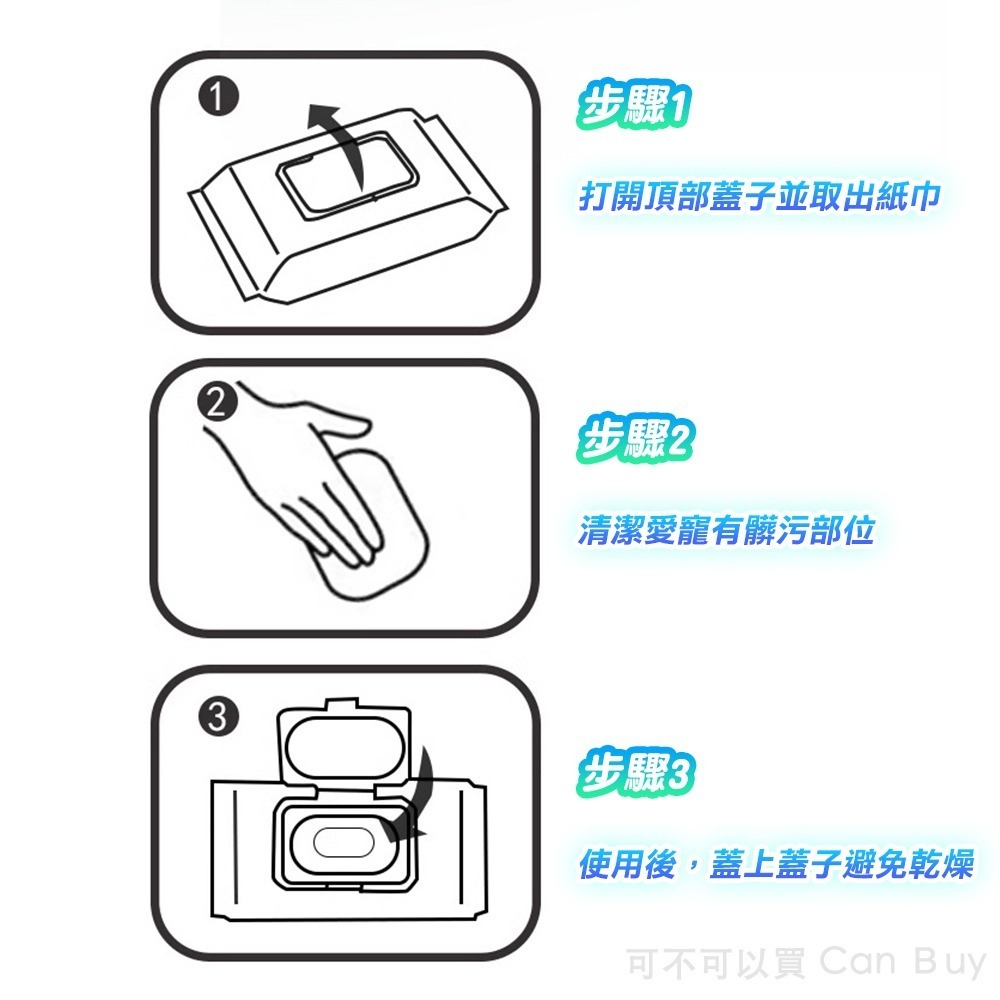 1

步驟1

打開頂部蓋子並取出紙巾

2

步驟2

清潔愛寵有髒污部位

3

步驟3

使用後，蓋上蓋子避免乾燥

可不可以買 Can Buy