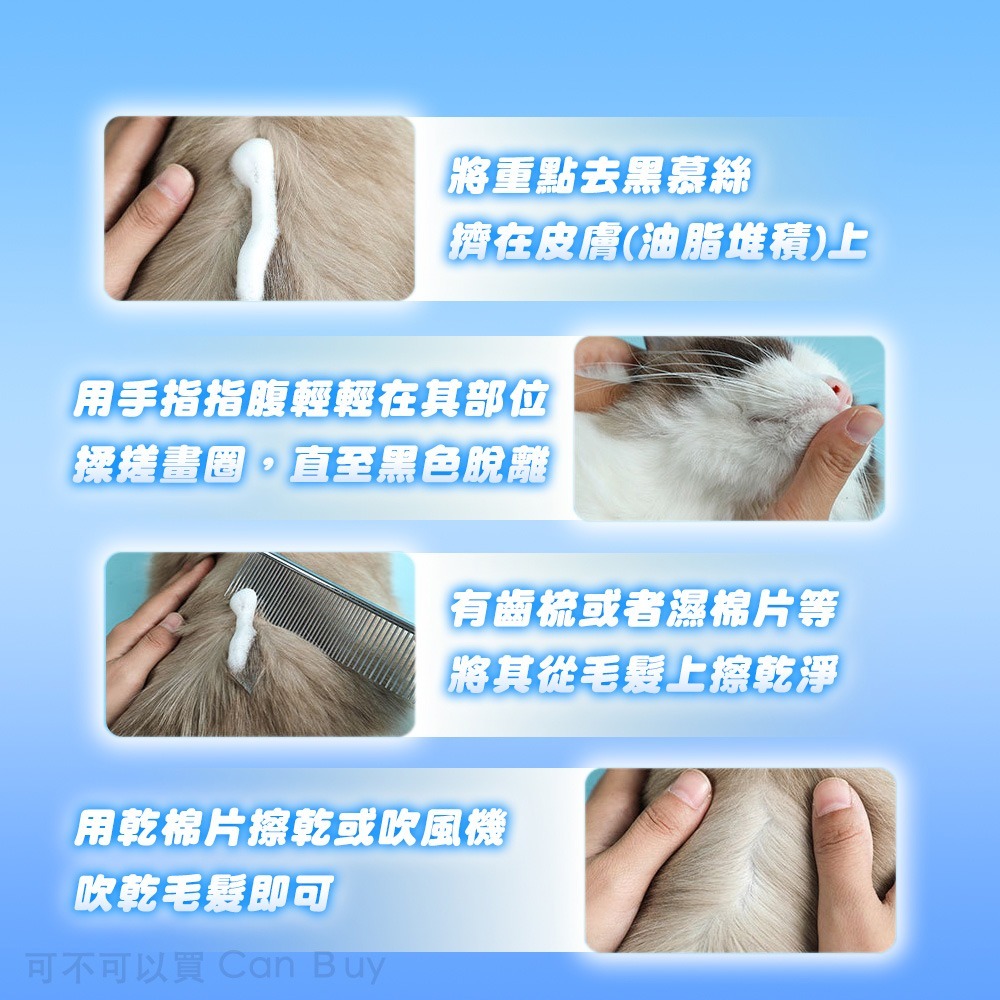 將重點去黑慕絲
擠在皮膚(油脂堆積)上

用手指指腹輕輕在其部位
揉搓畫圈，直至黑色脫離

有齒梳或者濕棉片等
將其從毛髮上擦乾淨

用乾棉片擦乾或吹風機
吹乾毛髮即可

可不可以買 Can Buy