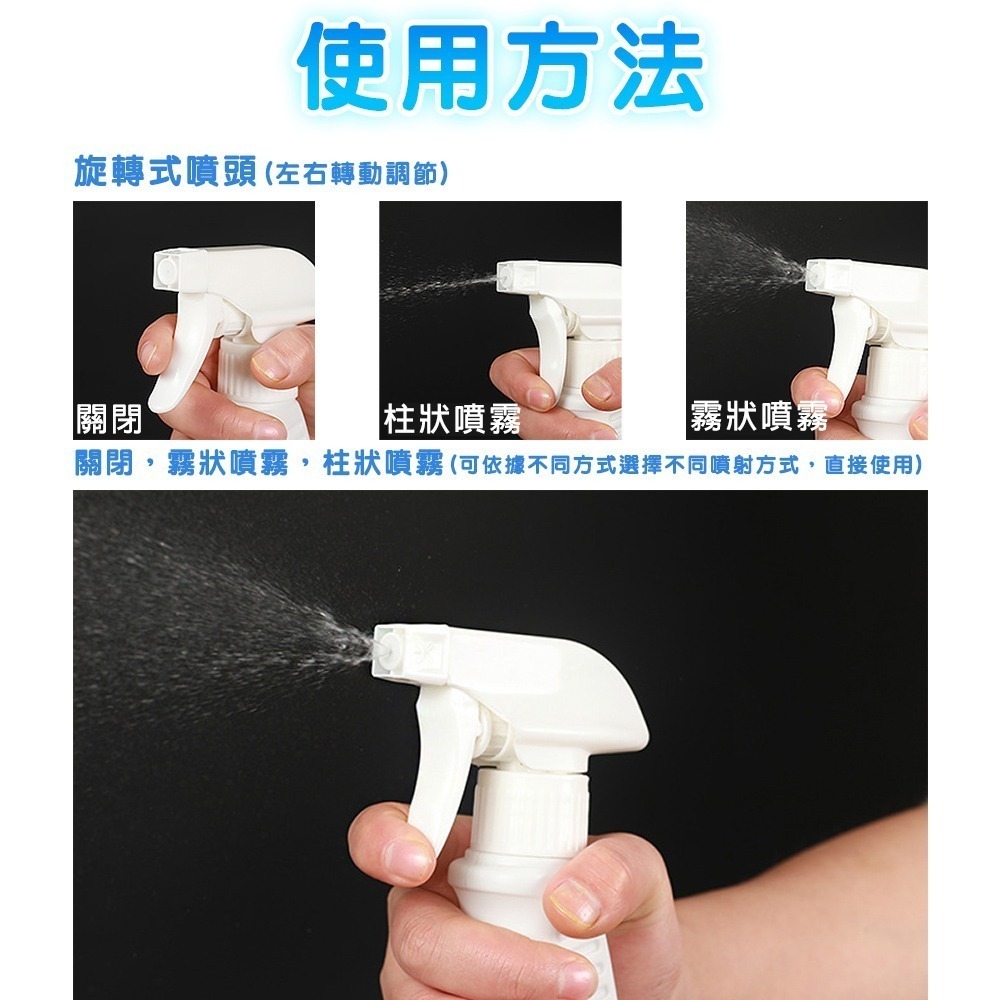 使用方法

旋轉式噴頭(左右轉動調節)

關閉

柱狀噴霧

霧狀噴霧

關閉，霧狀噴霧，柱狀噴霧(可依據不同方式選擇不同噴射方式，直接使用)