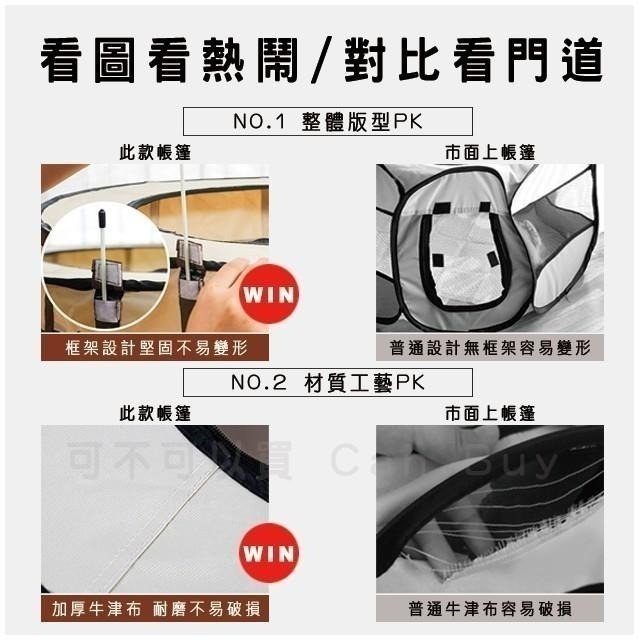 看圖看熱鬧/對比看門道

NO.1 整體版型PK

此款帳篷

WIN

框架設計堅固不易變形

市面上帳篷

普通設計無框架容易變形

NO.2 材質工藝PK

此款帳篷

可不可以買 Can Buy

WIN

加厚牛津布 耐磨不易破損

市面上帳篷

普通牛津布容易破損