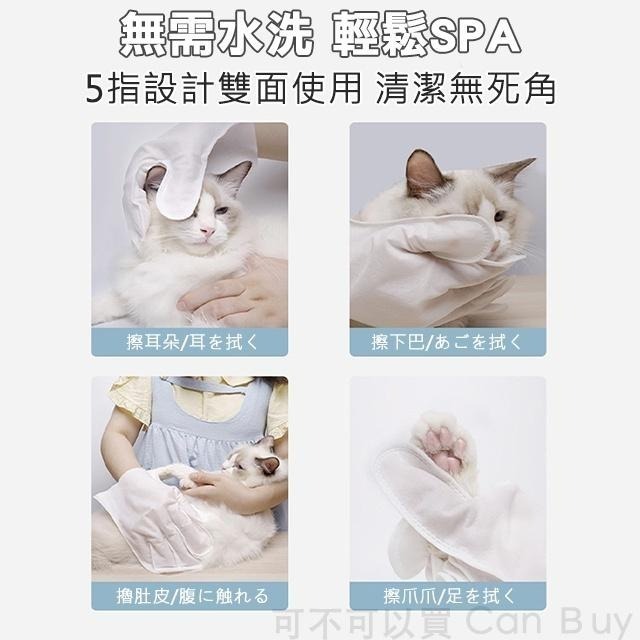 無需水洗 輕鬆SPA
5指設計雙面使用 清潔無死角

擦耳朵/耳を拭く

擦下巴/あごを拭く

擼肚皮/腹に触れる

擦爪爪/足を拭く

可不可以買 Can Buy