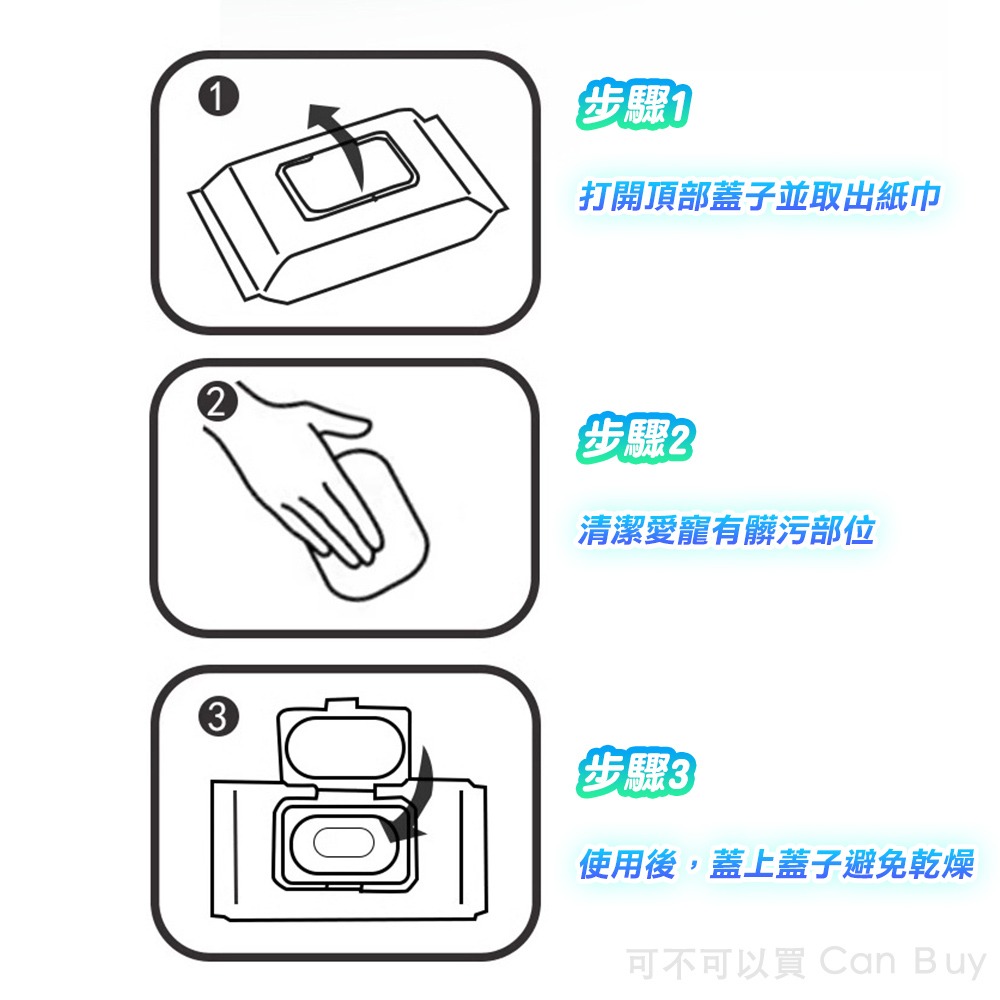 1

步驟1

打開頂部蓋子並取出紙巾

2

步驟2

清潔愛寵有髒污部位

3

步驟3

使用後，蓋上蓋子避免乾燥

可不可以買 Can Buy