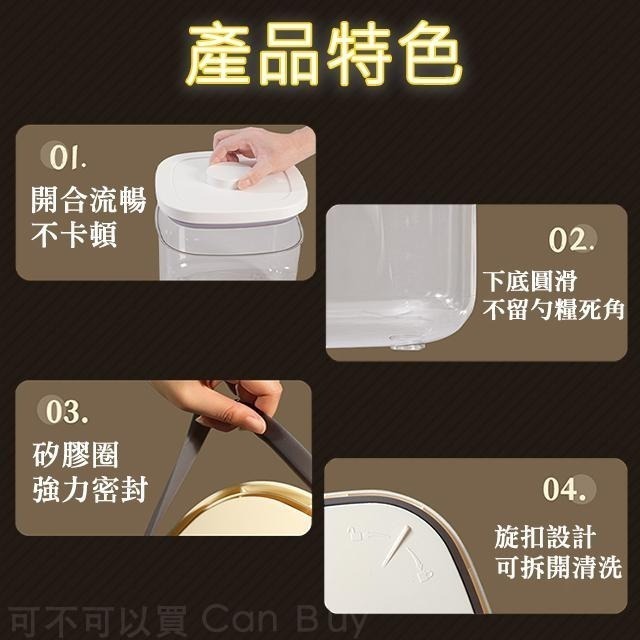 產品特色

01.
開合流暢
不卡頓

02.
下底圓滑
不留勺糧死角

03.
矽膠圈
強力密封

04.
旋扣設計
可拆開清洗

可不可以買 Can Buy