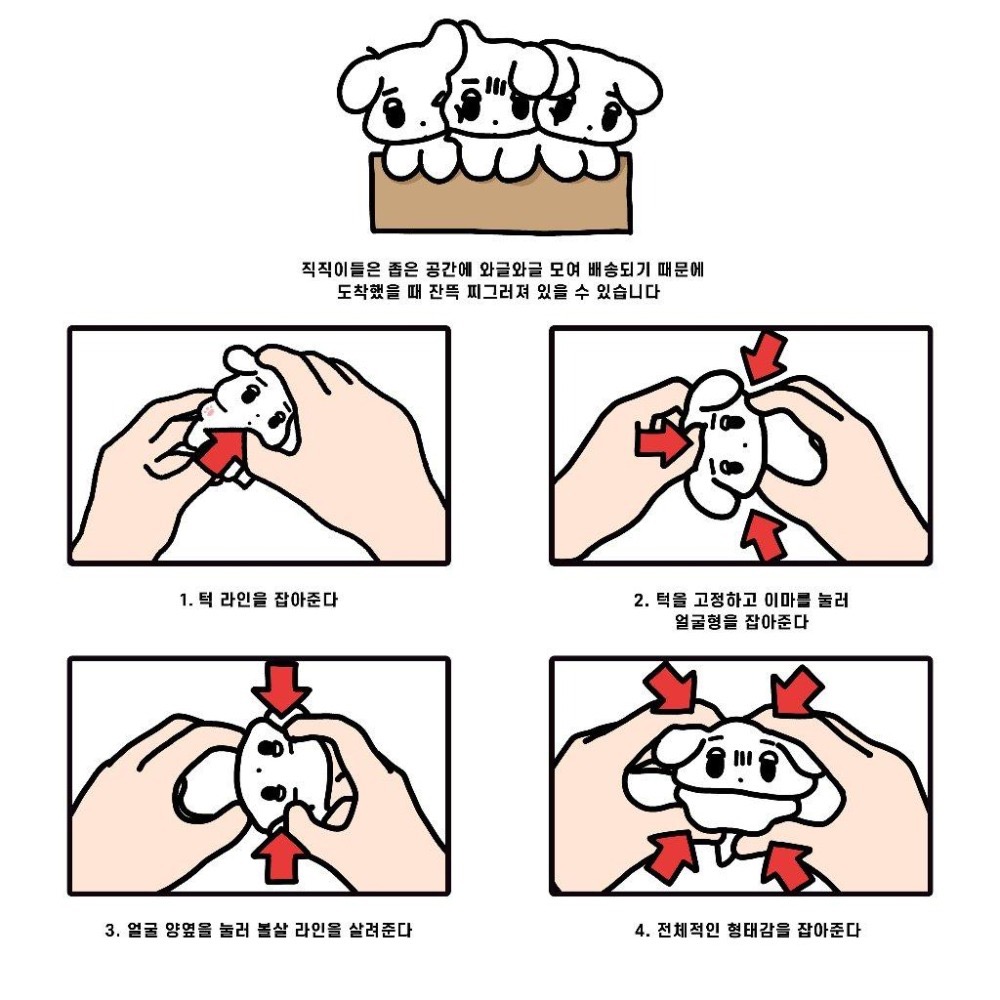 직직이들은 좁은 공간에 와글와글 모여 배송되기 때문에
도착했을 때 잔뜩 찌그러져 있을 수 있습니다

1. 턱 라인을 잡아준다

2. 턱을 고정하고 이마를 눌러
얼굴형을 잡아준다

3. 얼굴 양옆을 눌러 볼살 라인을 살려준다

4. 전체적인 형태감을 잡아준다