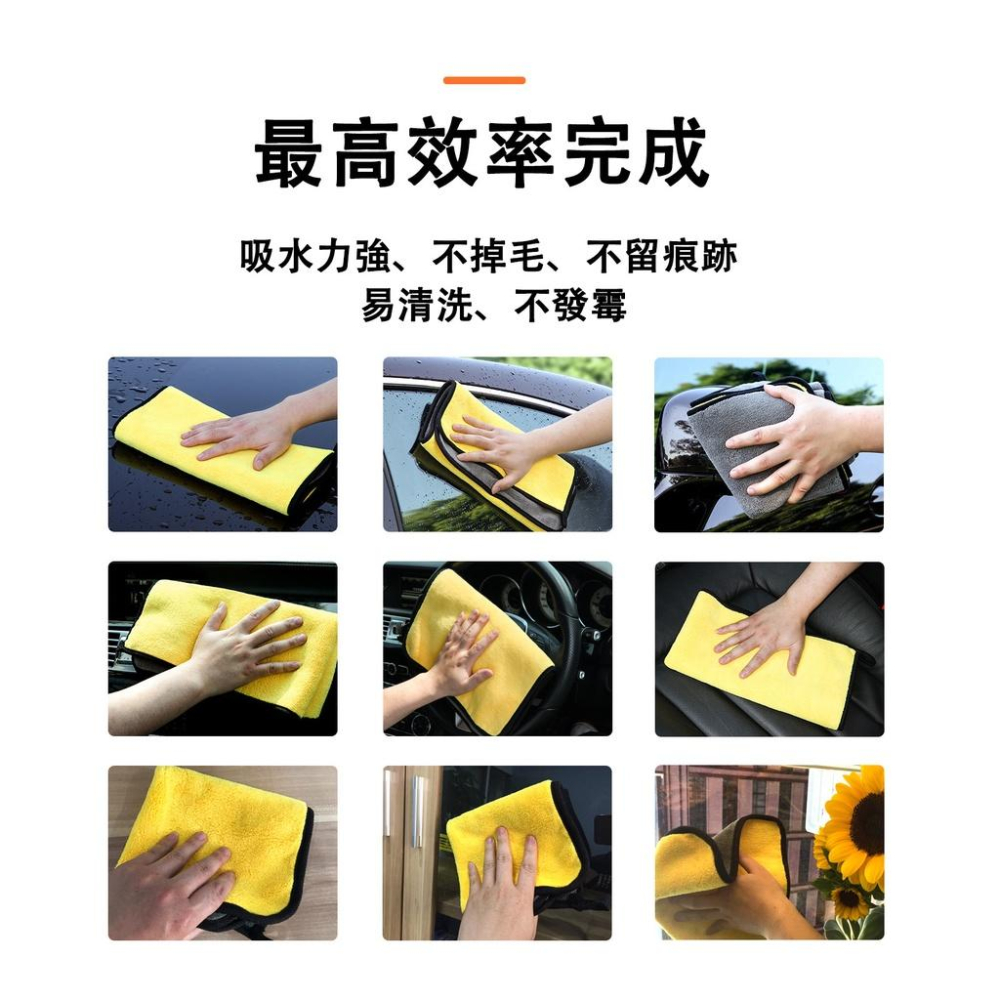 最高效率完成

吸水力強、不掉毛、不留痕跡
易清洗、不發霉