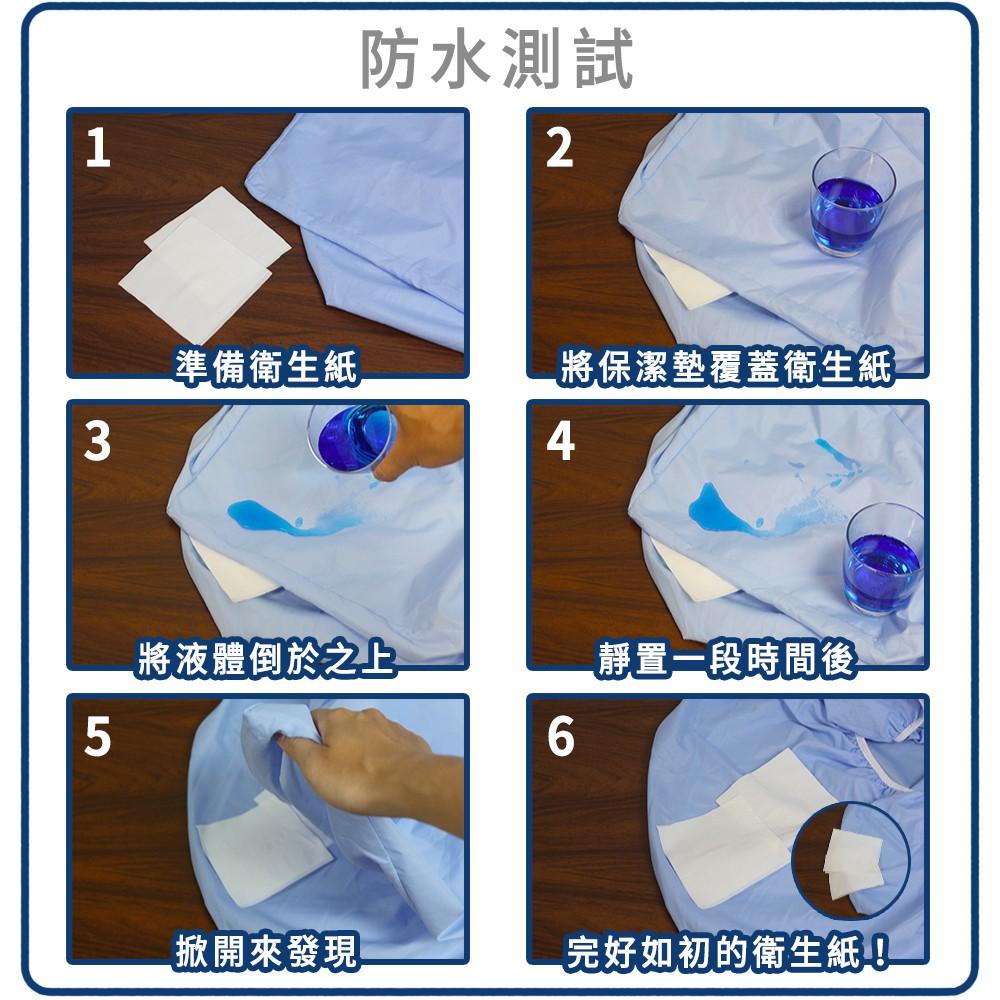 防水測試

1
準備衛生紙

2
將保潔墊覆蓋衛生紙

3
將液體倒於之上

4
靜置一段時間後

5
掀開來發現

6
完好如初的衛生紙！