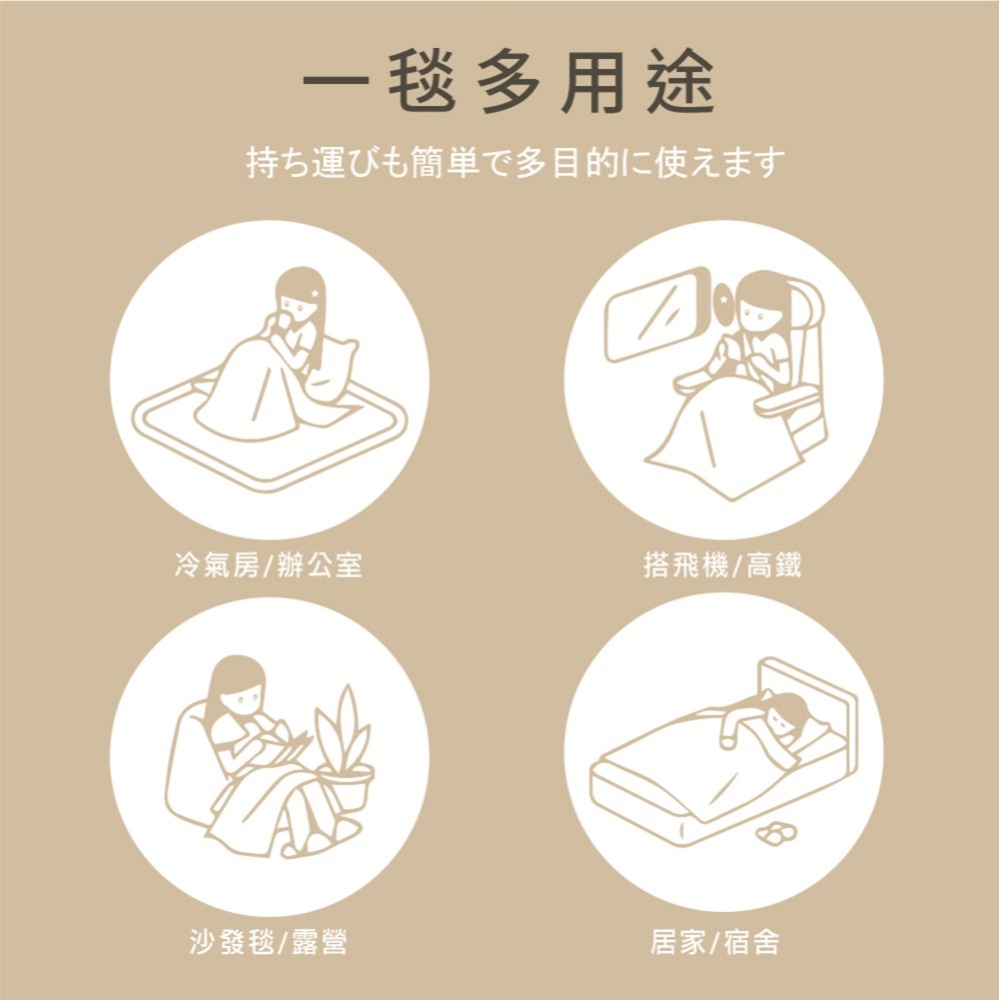 一毯多用途

持ち運びも簡単で多目的に使えます

冷氣房/辦公室

搭飛機/高鐵

沙發毯/露營

居家/宿舍