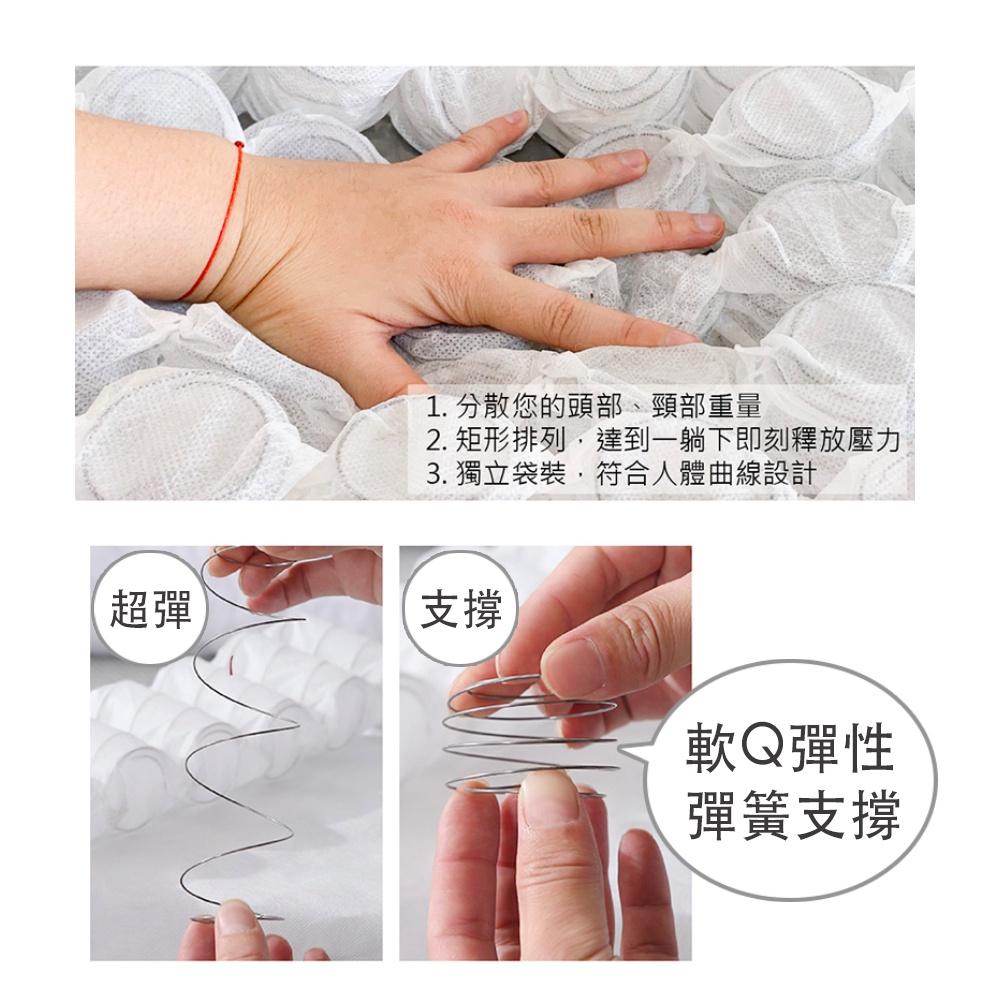 1. 分散您的頭部、頸部重量
2. 矩形排列，達到一躺下即刻釋放壓力
3. 獨立袋裝，符合人體曲線設計

超彈

支撐

軟Q彈性
彈簧支撐