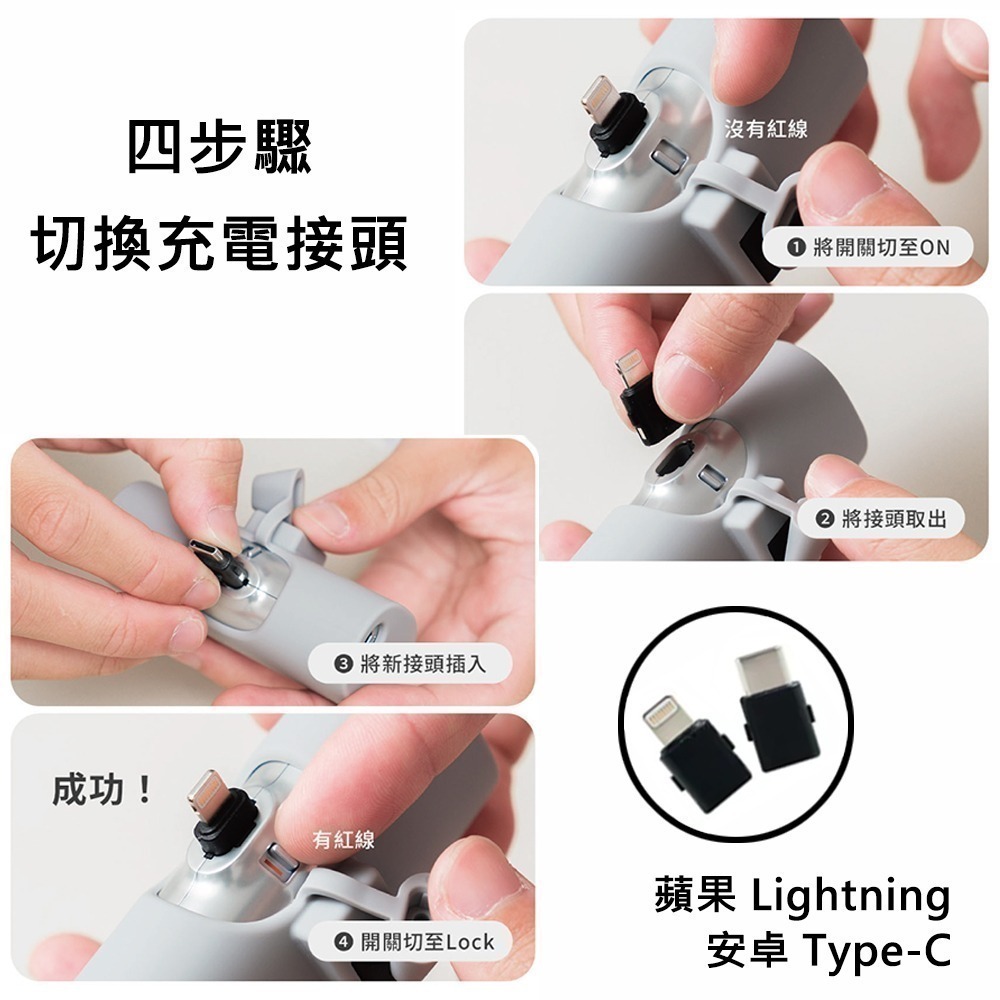 四步驟
切換充電接頭

沒有紅線

❶ 將開關切至ON

❷ 將接頭取出

❸ 將新接頭插入

成功！

有紅線

❹ 開關切至Lock

蘋果 Lightning
安卓 Type-C