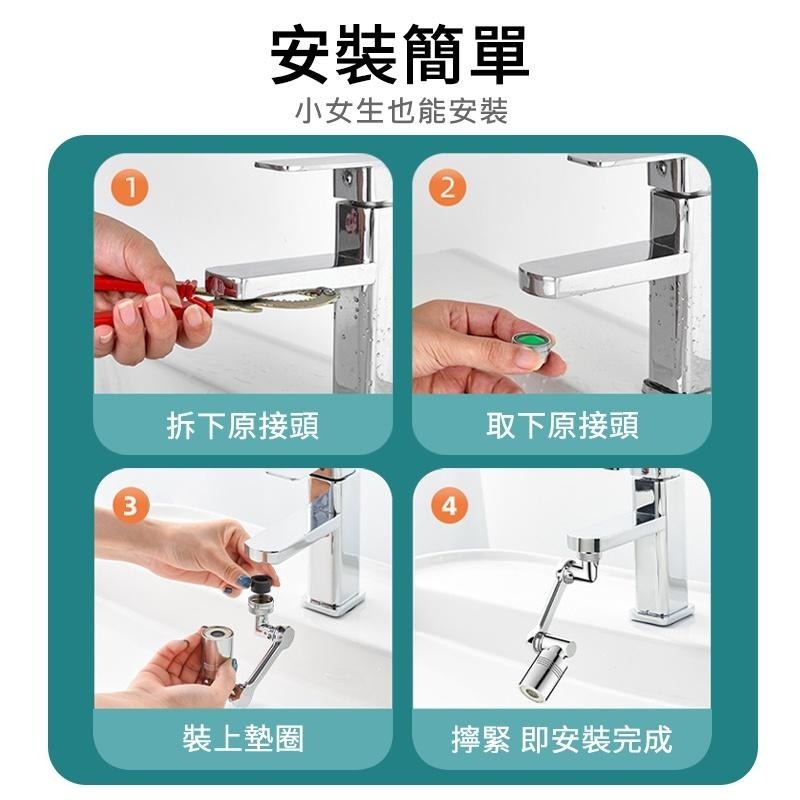 安裝簡單
小女生也能安裝

1
拆下原接頭

2
取下原接頭

3
裝上墊圈

4
擰緊 即安裝完成