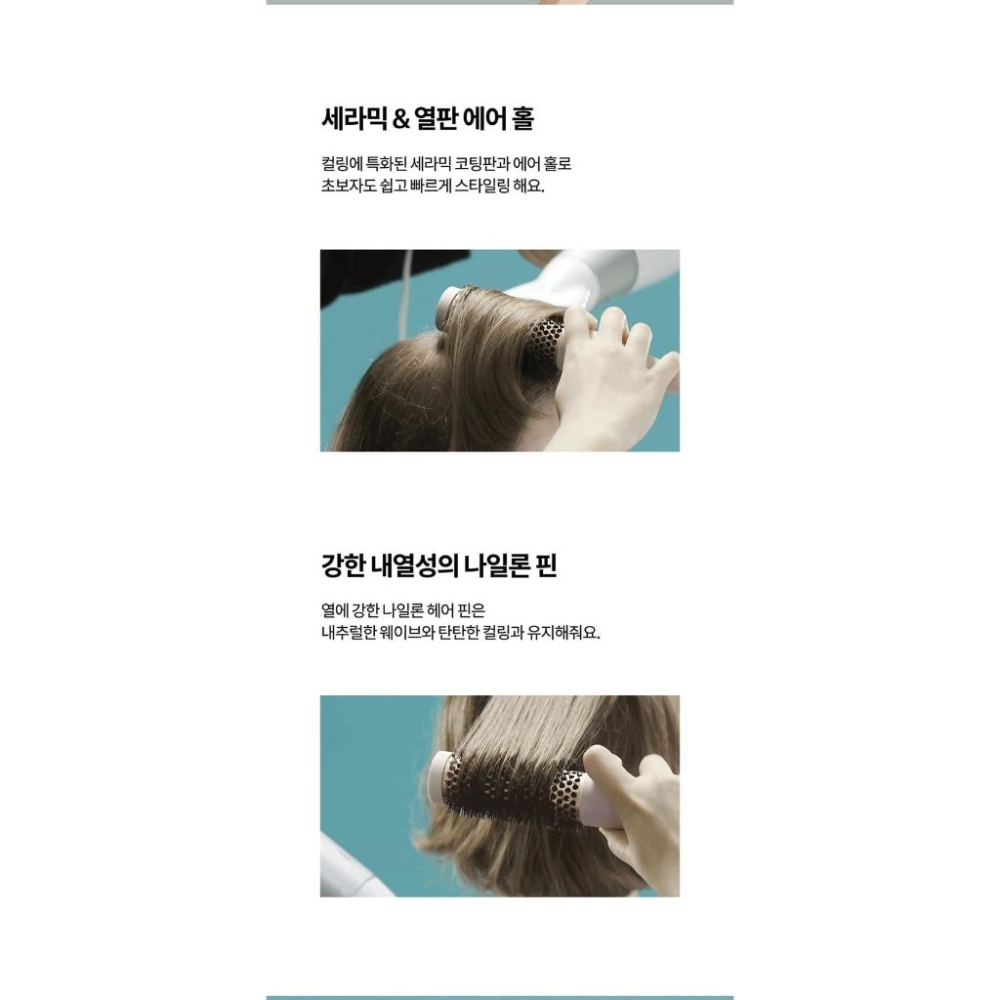 세라믹 & 열판 에어 홀

컬링에 특화된 세라믹 코팅판과 에어 홀로
초보자도 쉽고 빠르게 스타일링 해요.

강한 내열성의 나일론 핀

열에 강한 나일론 헤어 핀은
내추럴한 웨이브와 탄탄한 컬링과 유지해줘요.