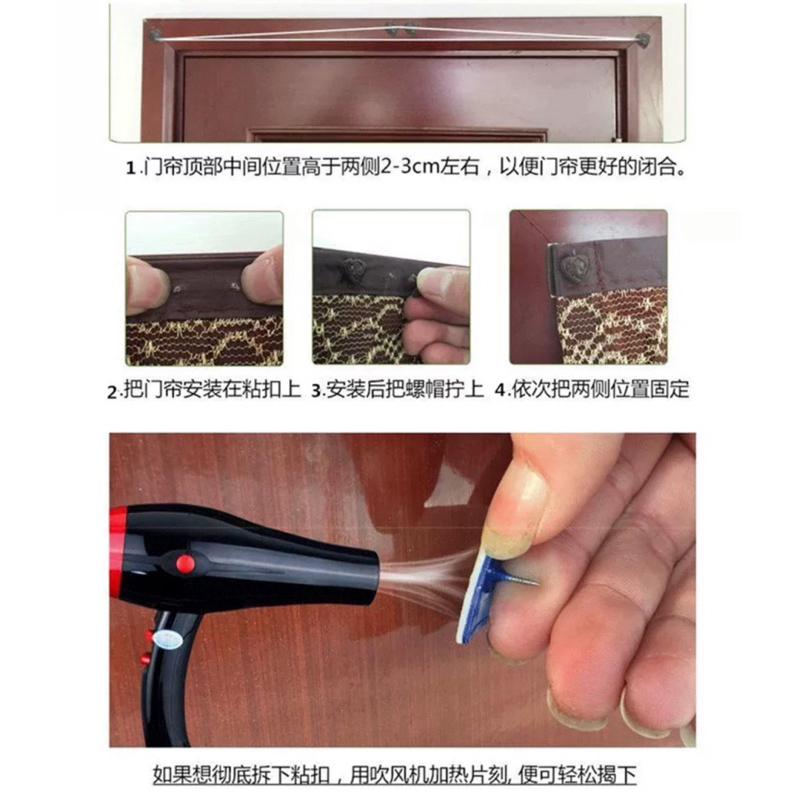 1.门帘顶部中间位置高于两侧2-3cm左右，以便门帘更好的闭合。

2.把门帘安装在粘扣上 3.安装后把螺帽拧上 4.依次把两侧位置固定

如果想彻底拆下粘扣，用吹风机加热片刻, 便可轻松揭下