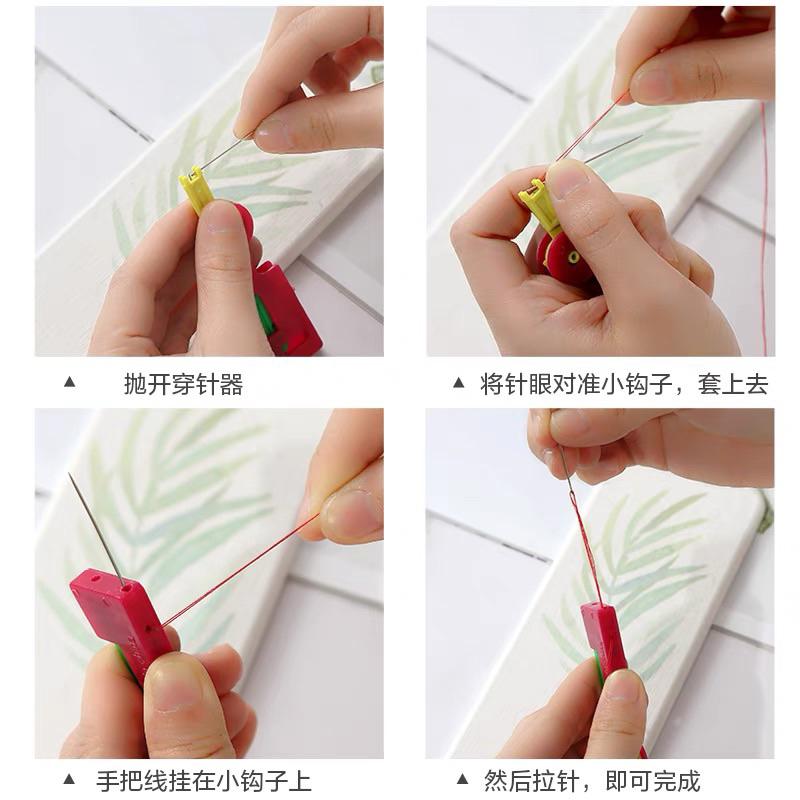 ▲ 抛开穿针器

▲ 将针眼对准小钩子，套上去

▲ 手把线挂在小钩子上

▲ 然后拉针，即可完成