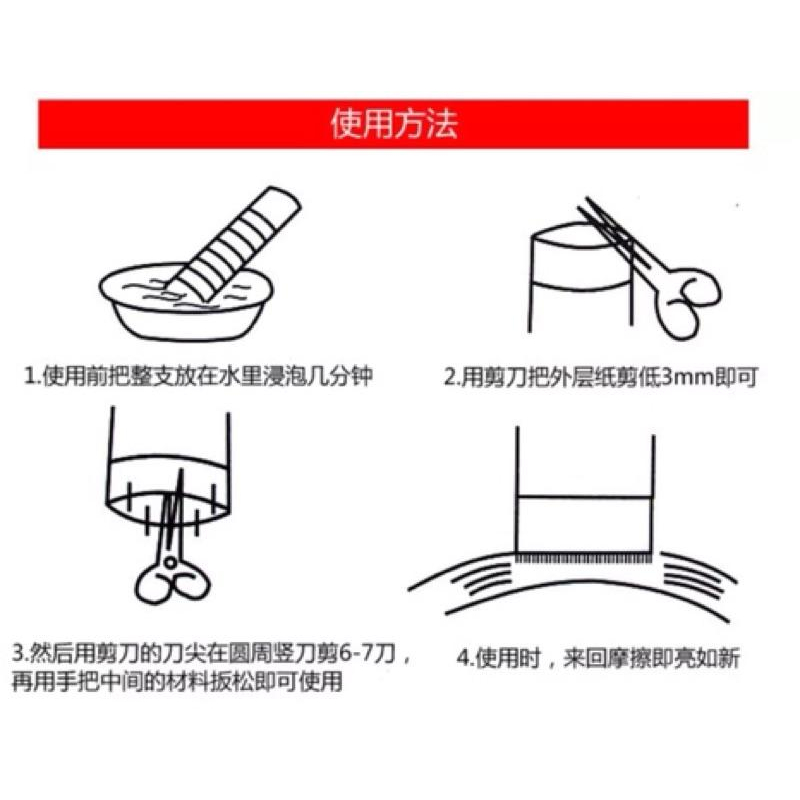 使用方法

1.使用前把整支放在水里浸泡几分钟

2.用剪刀把外层纸剪低3mm即可

3.然后用剪刀的刀尖在圆周竖刀剪6-7刀，再用手把中间的材料扳松即可使用

4.使用时，来回摩擦即亮如新