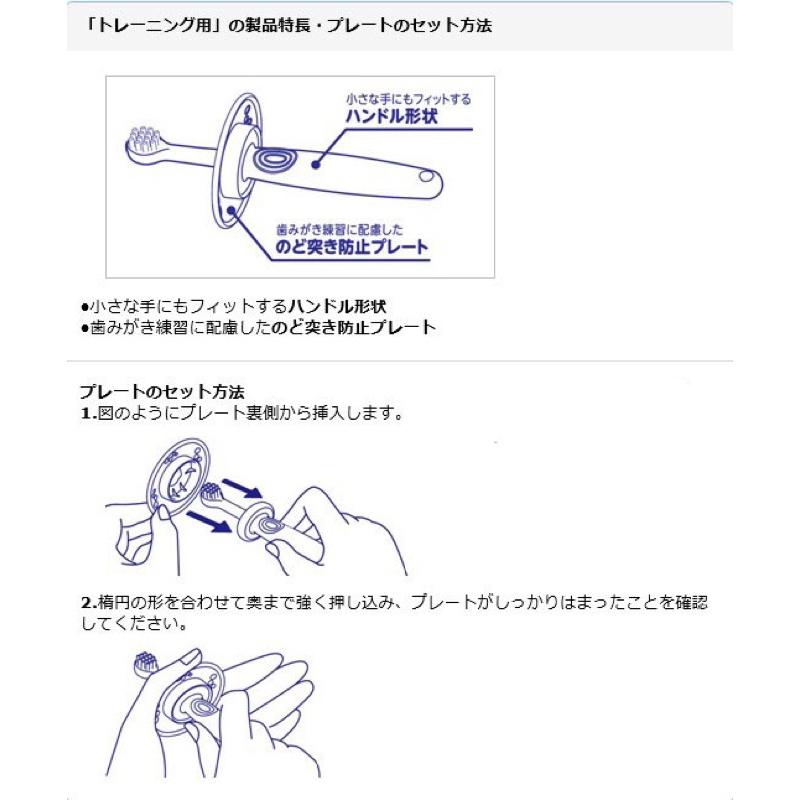 「トレーニング用」の製品特長・プレートのセット方法

小さな手にもフィットする
ハンドル形状

歯みがき練習に配慮した
のど突き防止プレート

●小さな手にもフィットするハンドル形状
●歯みがき練習に配慮したのど突き防止プレート

プレートのセット方法
1.図のようにプレート裏側から挿入します。

2.楕円の形を合わせて奥まで強く押し込み、プレートがしっかりはまったことを確認してください。