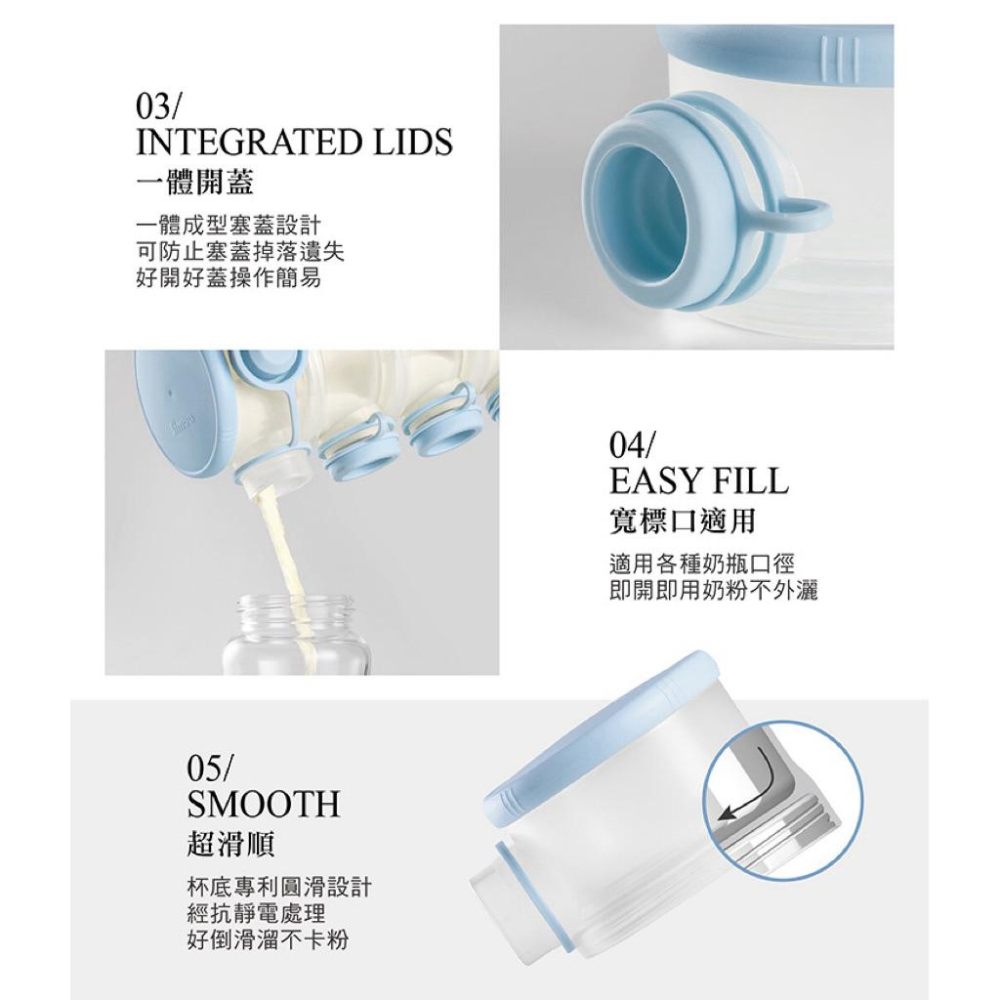 03/
INTEGRATED LIDS
一體開蓋

一體成型塞蓋設計
可防止塞蓋掉落遺失
好開好蓋操作簡易

04/
EASY FILL
寬標口適用

適用各種奶瓶口徑
即開即用奶粉不外灑

05/
SMOOTH
超滑順

杯底專利圓滑設計
經抗靜電處理
好倒滑溜不卡粉