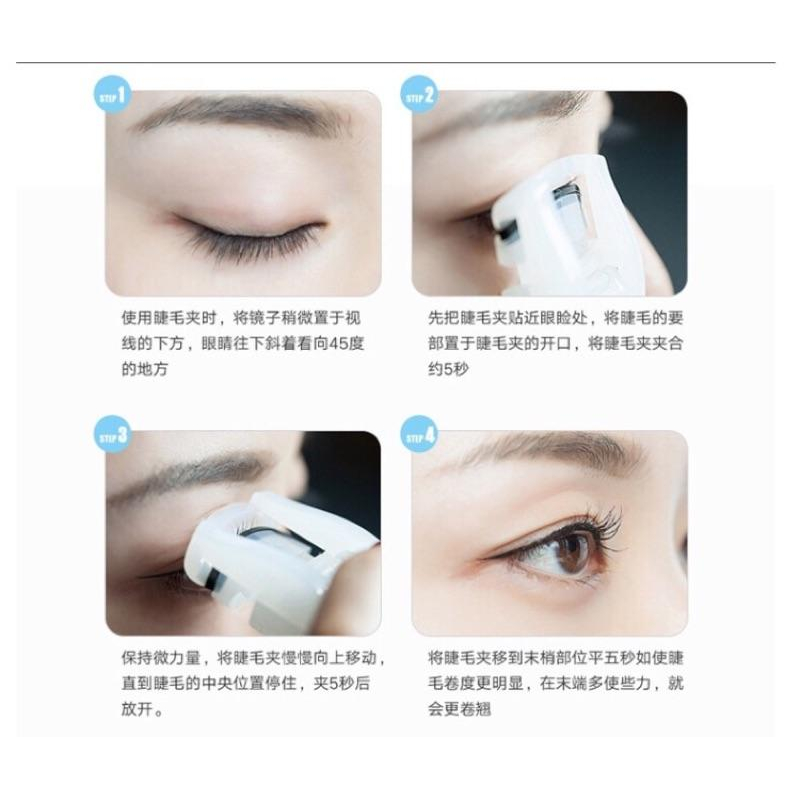 STEP 1

使用睫毛夹时，将镜子稍微置于视线的下方，眼睛往下斜着看向45度的地方

STEP 2

先把睫毛夹贴近眼睑处，将睫毛的要部置于睫毛夹的开口，将睫毛夹夹合约5秒

STEP 3

保持微力量，将睫毛夹慢慢向上移动，直到睫毛的中央位置停住，夹5秒后放开。

STEP 4

将睫毛夹移到末梢部位平五秒如使睫毛卷度更明显，在末端多使些力，就会更卷翘