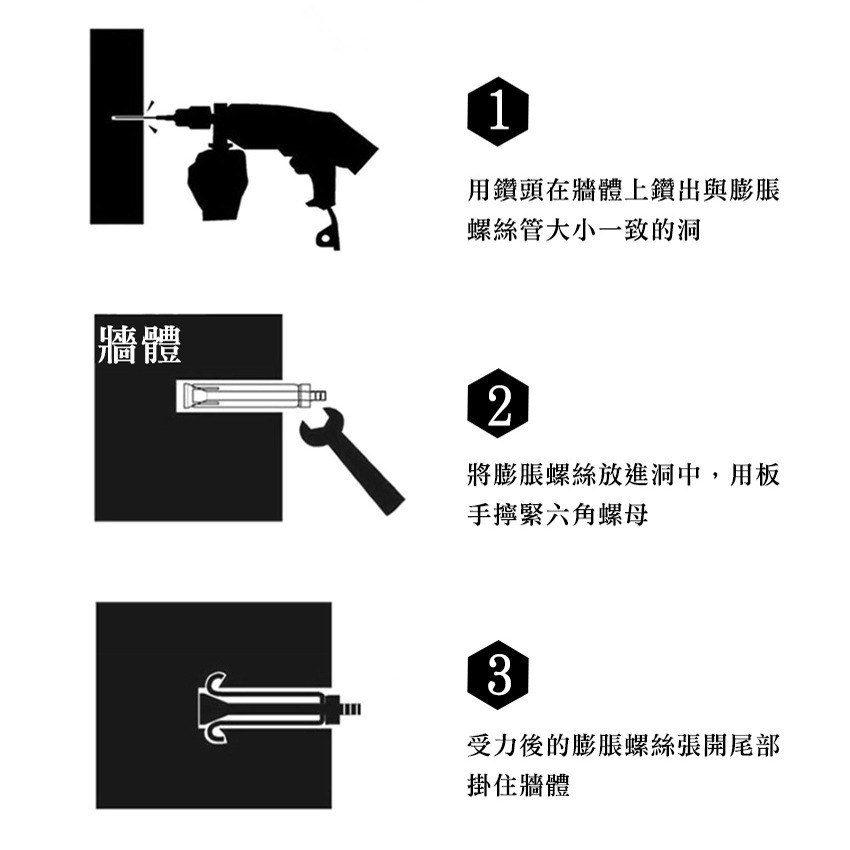 1

用鑽頭在牆體上鑽出與膨脹螺絲管大小一致的洞

牆體

2

將膨脹螺絲放進洞中，用板手擰緊六角螺母

3

受力後的膨脹螺絲張開尾部掛住牆體