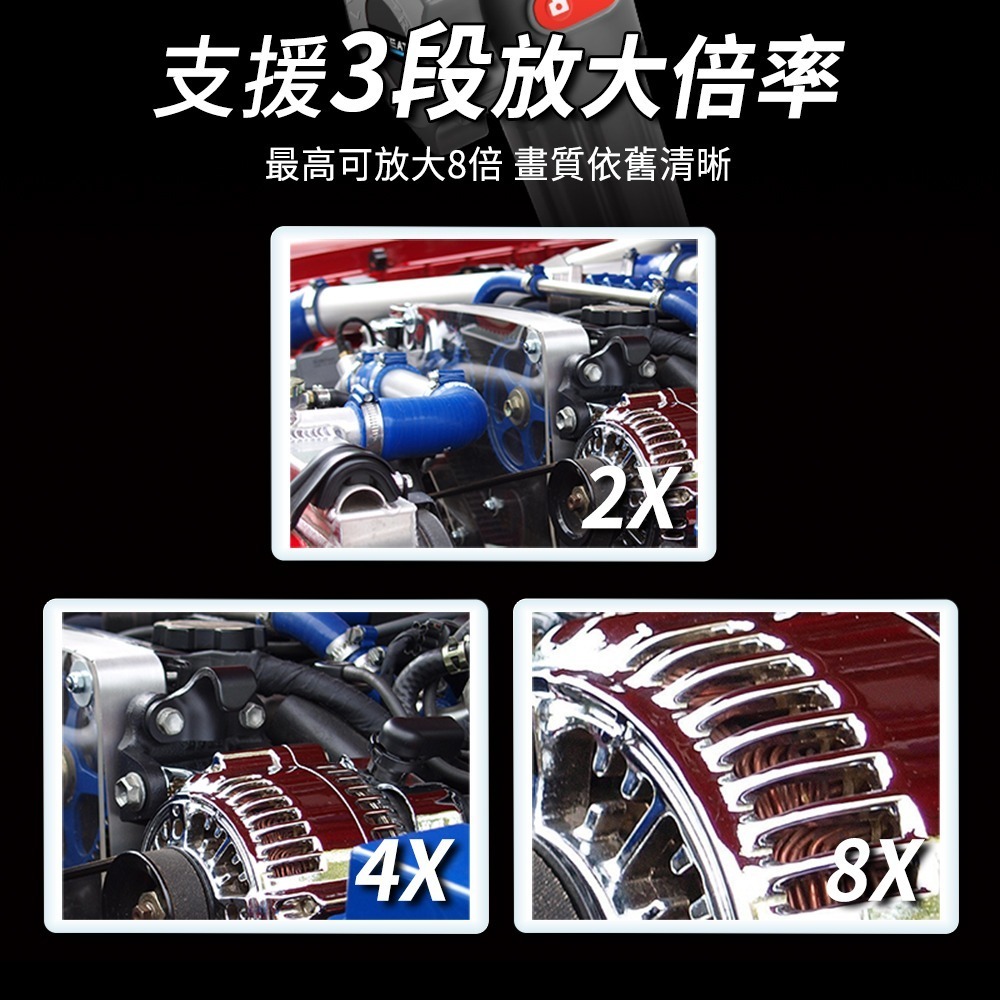 支援3段放大倍率

最高可放大8倍 畫質依舊清晰

2X

4X

8X