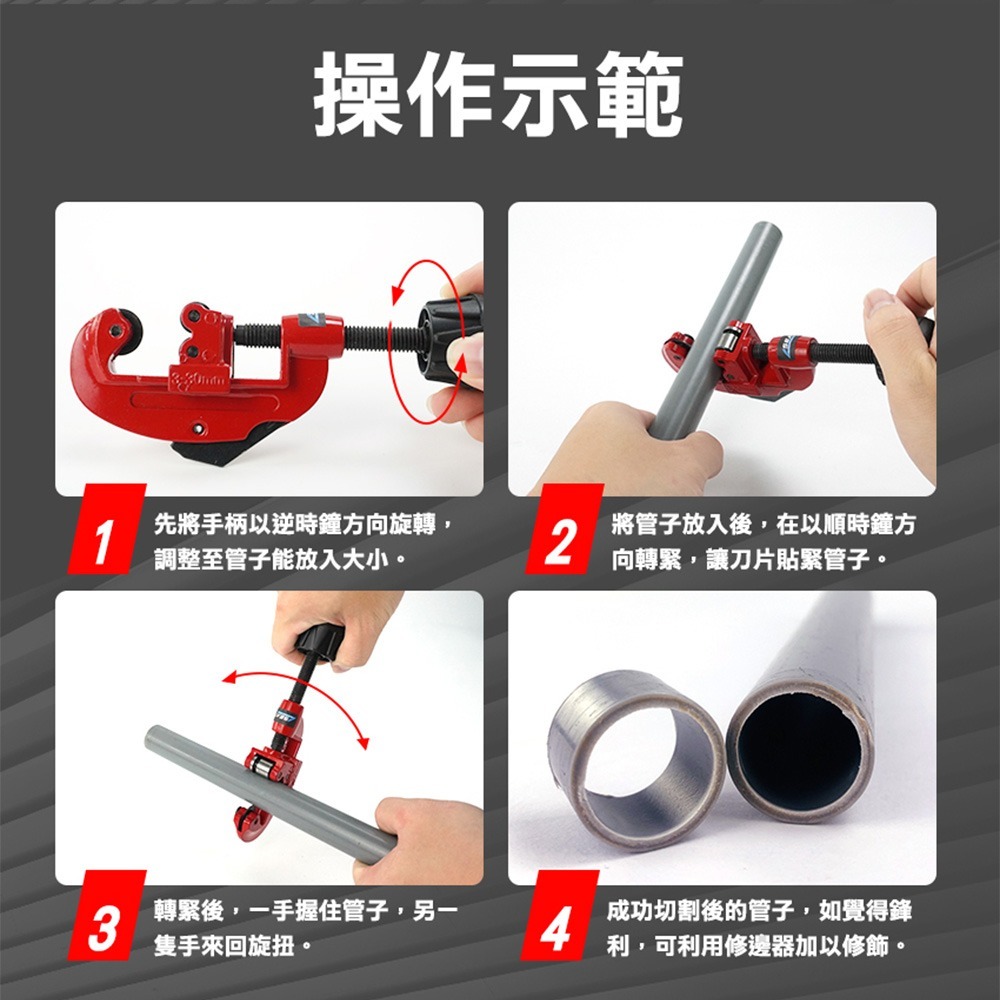 操作示範

3-30mm

1 先將手柄以逆時鐘方向旋轉，調整至管子能放入大小。

2 將管子放入後，在以順時鐘方向轉緊，讓刀片貼緊管子。

3 轉緊後，一手握住管子，另一隻手來回旋扭。

4 成功切割後的管子，如覺得鋒利，可利用修邊器加以修飾。