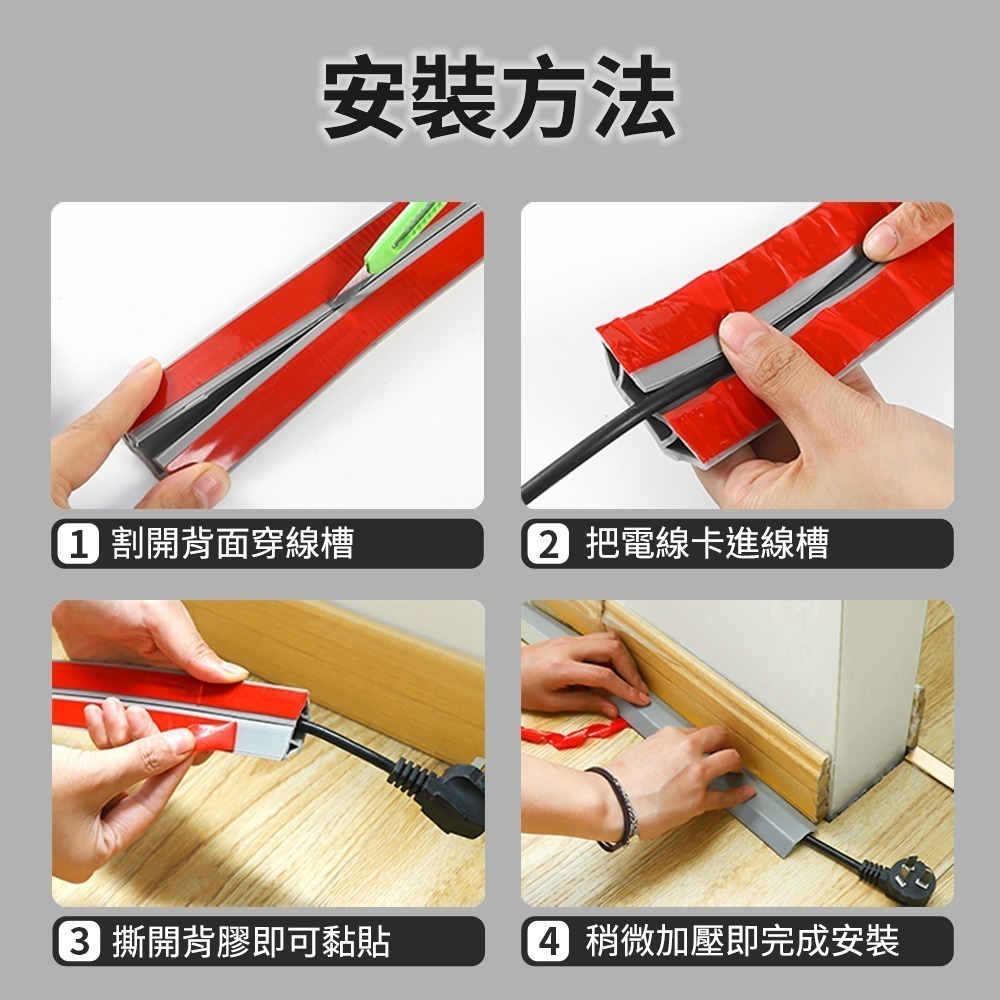 安裝方法

1 割開背面穿線槽

2 把電線卡進線槽

3 撕開背膠即可黏貼

4 稍微加壓即完成安裝