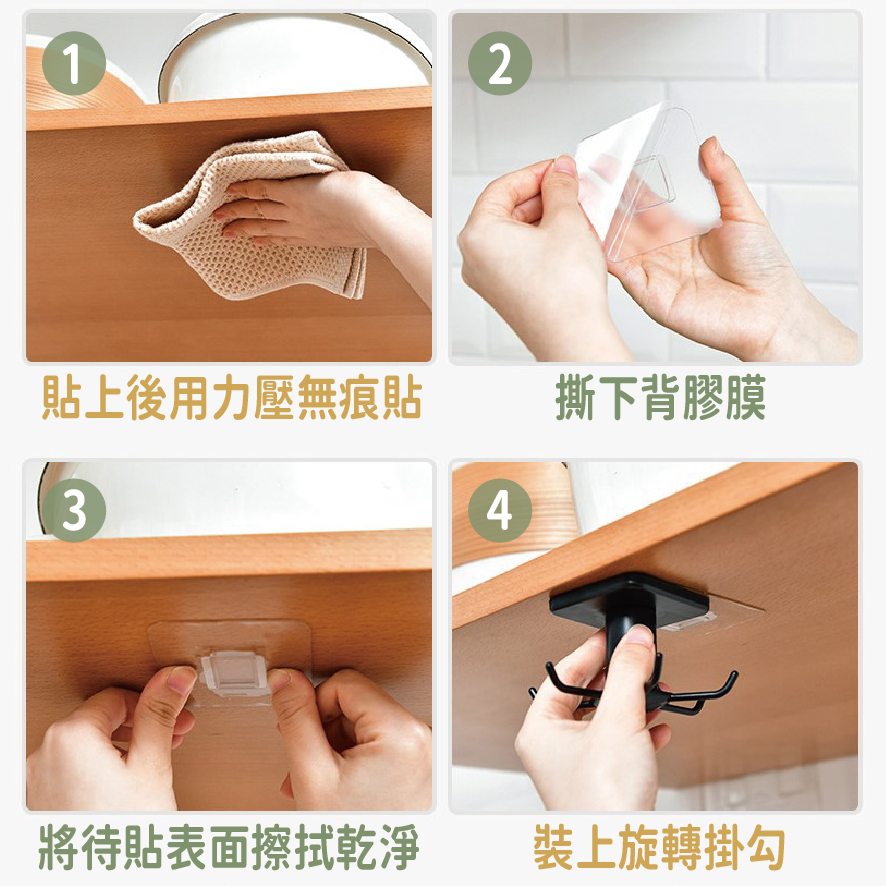 1

貼上後用力壓無痕貼

2

撕下背膠膜

3

將待貼表面擦拭乾淨

4

裝上旋轉掛勾