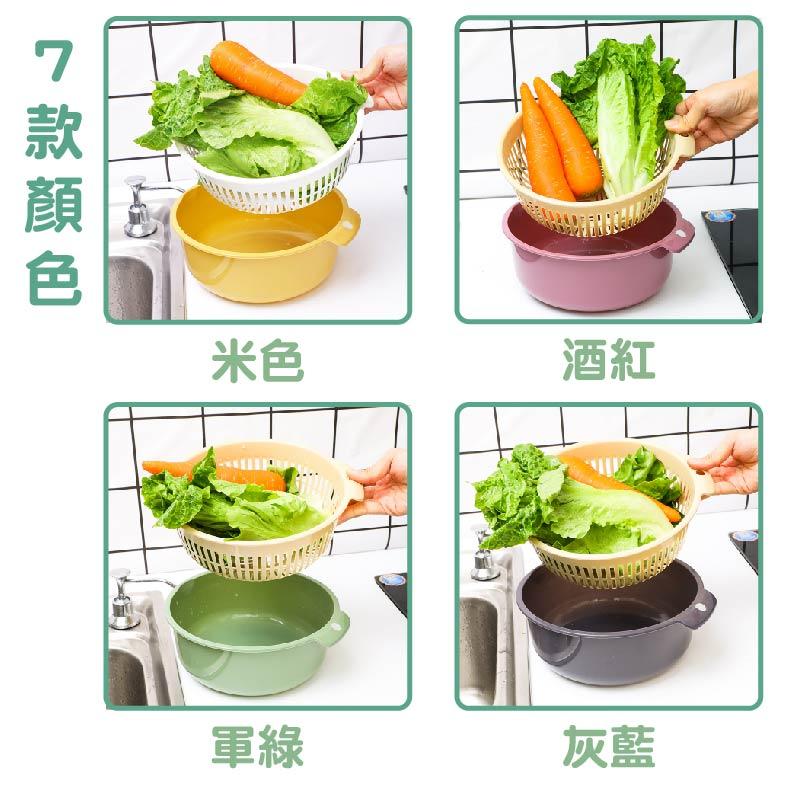 7款顏色

米色

酒紅

軍綠

灰藍