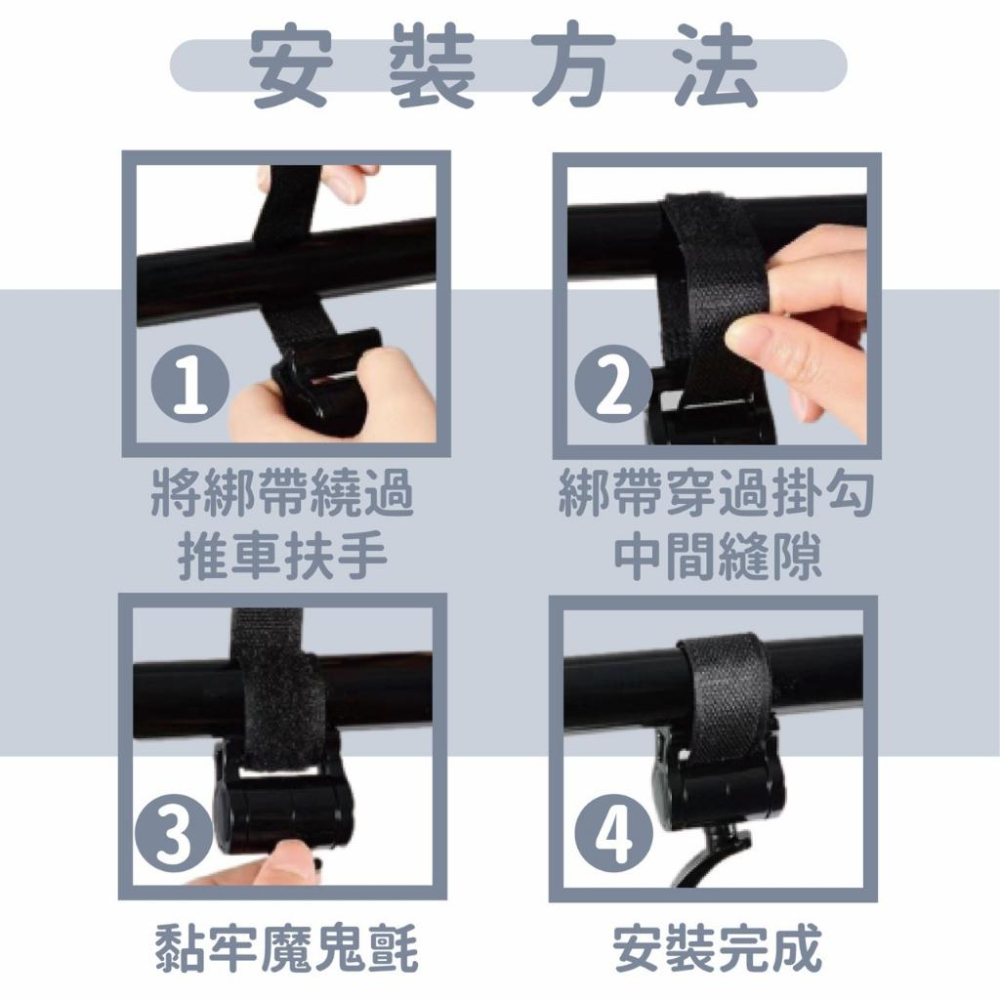 安裝方法

1
將綁帶繞過推車扶手

2
綁帶穿過掛勾中間縫隙

3
黏牢魔鬼氈

4
安裝完成