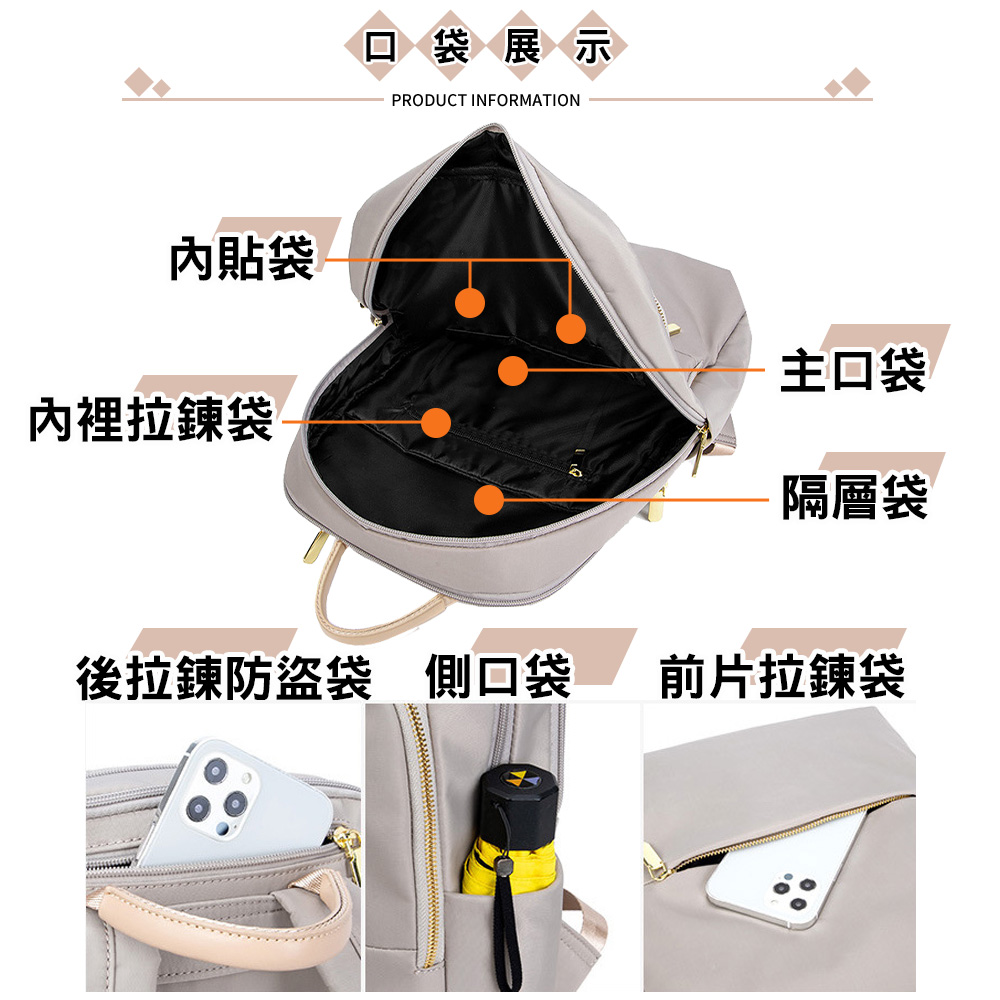 口袋展示

PRODUCT INFORMATION

內貼袋

主口袋

內裡拉鍊袋

隔層袋

後拉鍊防盜袋

側口袋

前片拉鍊袋