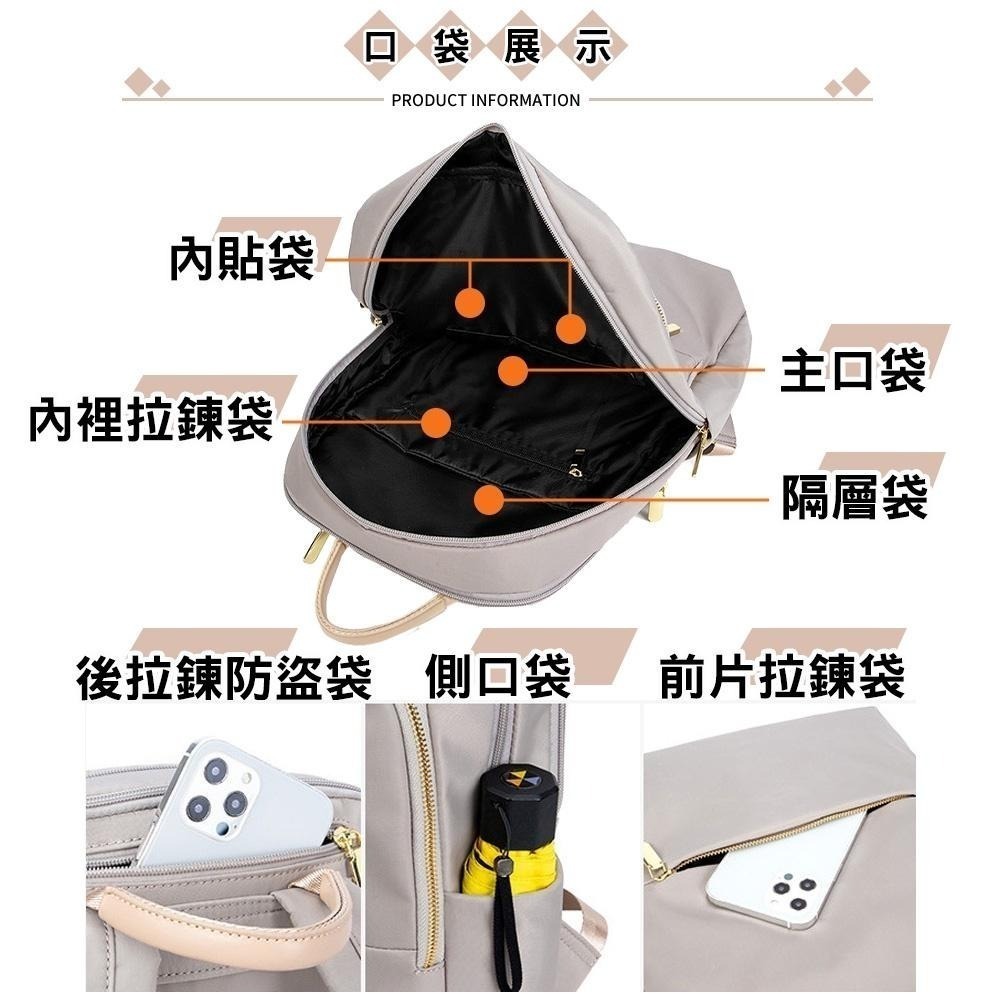 口袋展示

PRODUCT INFORMATION

內貼袋

主口袋

內裡拉鍊袋

隔層袋

後拉鍊防盜袋

側口袋

前片拉鍊袋