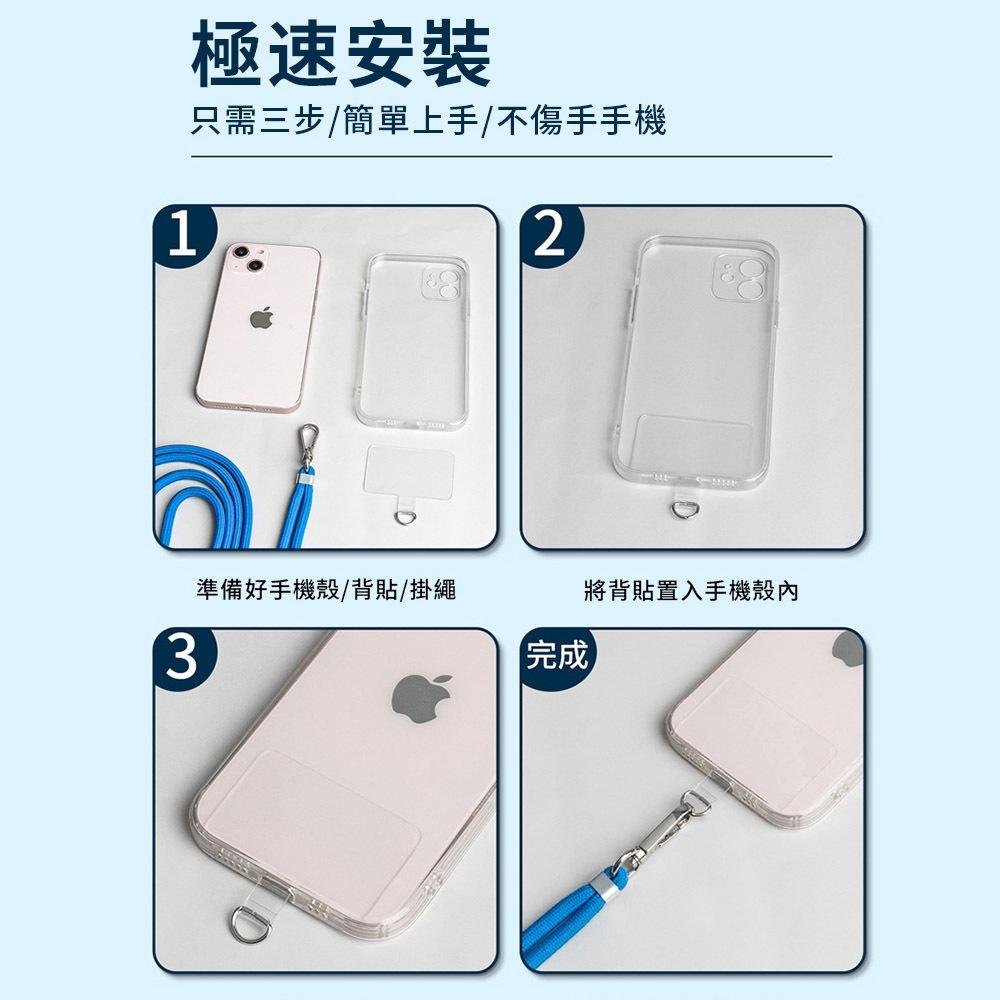 極速安裝

只需三步/簡單上手/不傷手手機

1

2

準備好手機殼/背貼/掛繩

將背貼置入手機殼內

3

完成