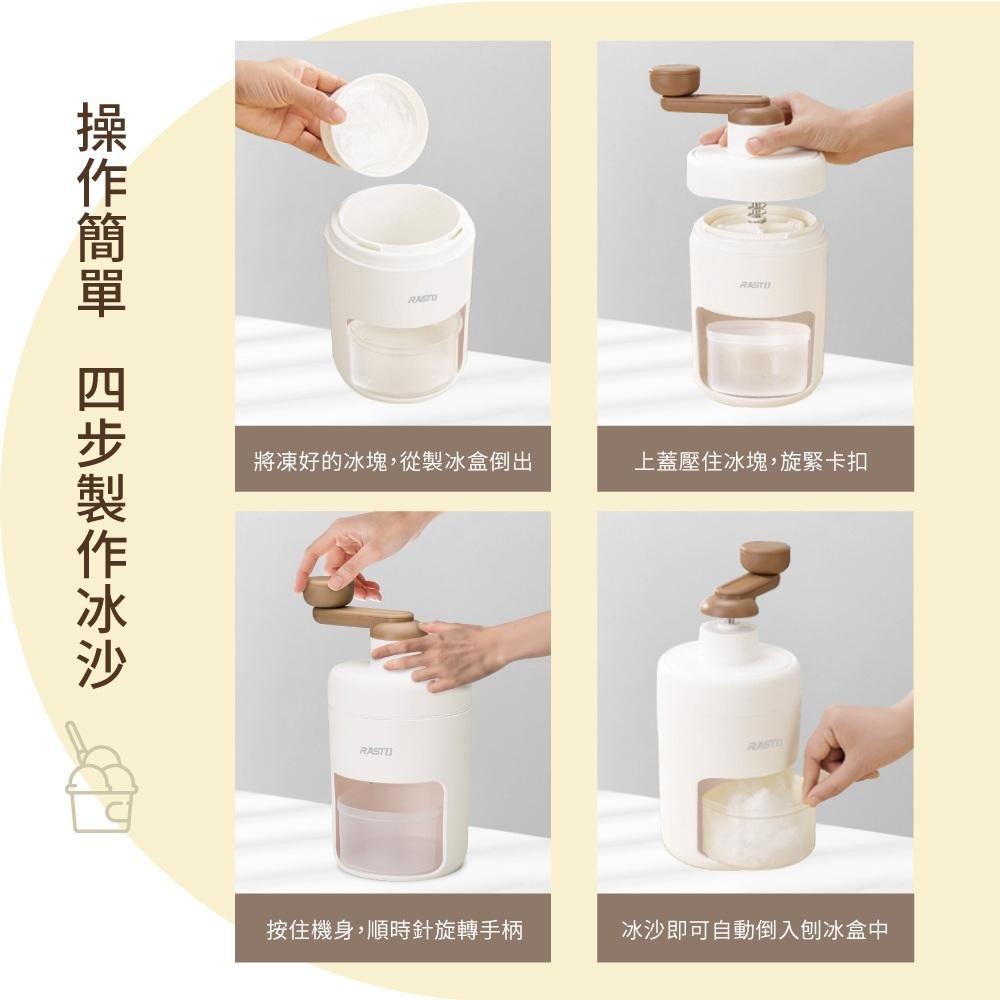 操作簡單

四步製作冰沙

RASTO

將凍好的冰塊，從製冰盒倒出

RASTO

上蓋壓住冰塊，旋緊卡扣

RASTO

按住機身，順時針旋轉手柄

RASTO

冰沙即可自動倒入刨冰盒中