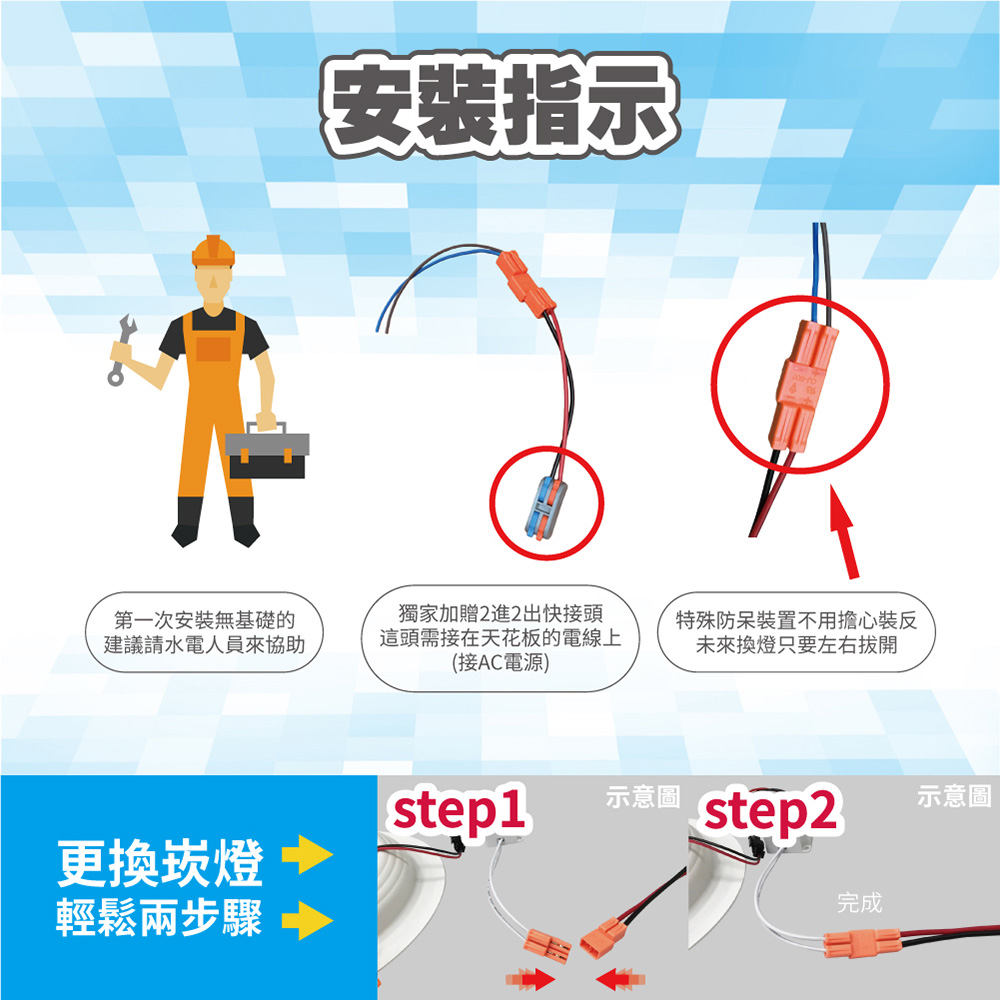 安裝指示

第一次安裝無基礎的
建議請水電人員來協助

獨家加贈2進2出快接頭
這頭需接在天花板的電線上
(接AC電源)

特殊防呆裝置不用擔心裝反
未來換燈只要左右拔開

更換崁燈
輕鬆兩步驟

step1
示意圖

step2
示意圖

完成