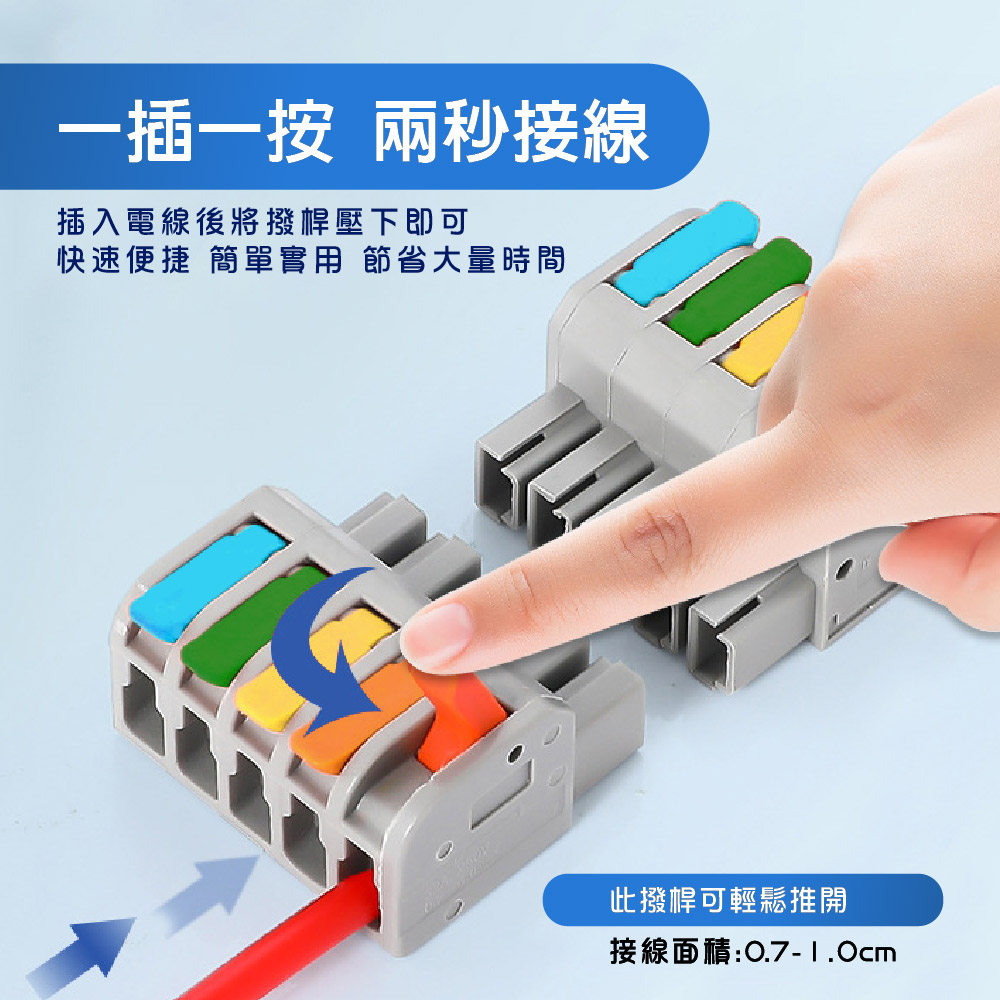 一插一按 兩秒接線

插入電線後將撥桿壓下即可
快速便捷 簡單實用 節省大量時間

此撥桿可輕鬆推開

接線面積:0.7-1.0cm