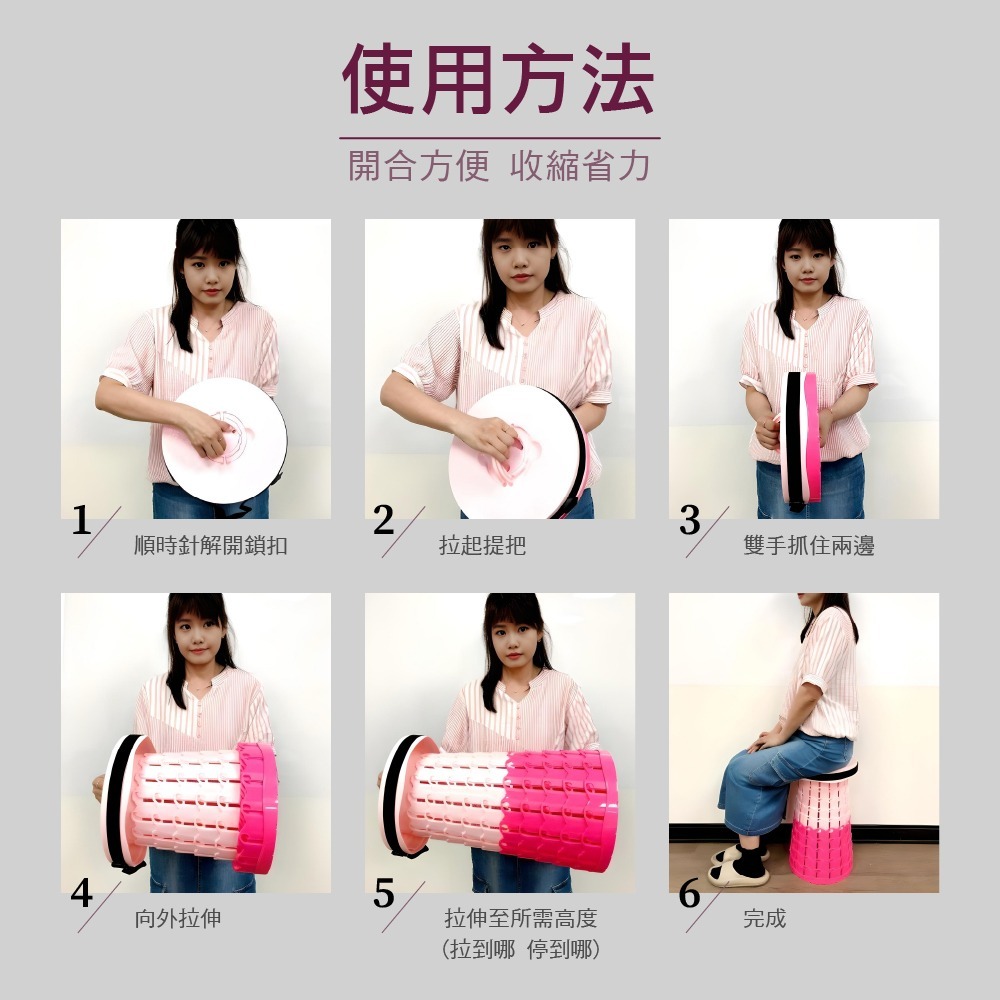 使用方法

開合方便 收縮省力

1 順時針解開鎖扣

2 拉起提把

3 雙手抓住兩邊

4 向外拉伸

5 拉伸至所需高度
(拉到哪 停到哪)

6 完成