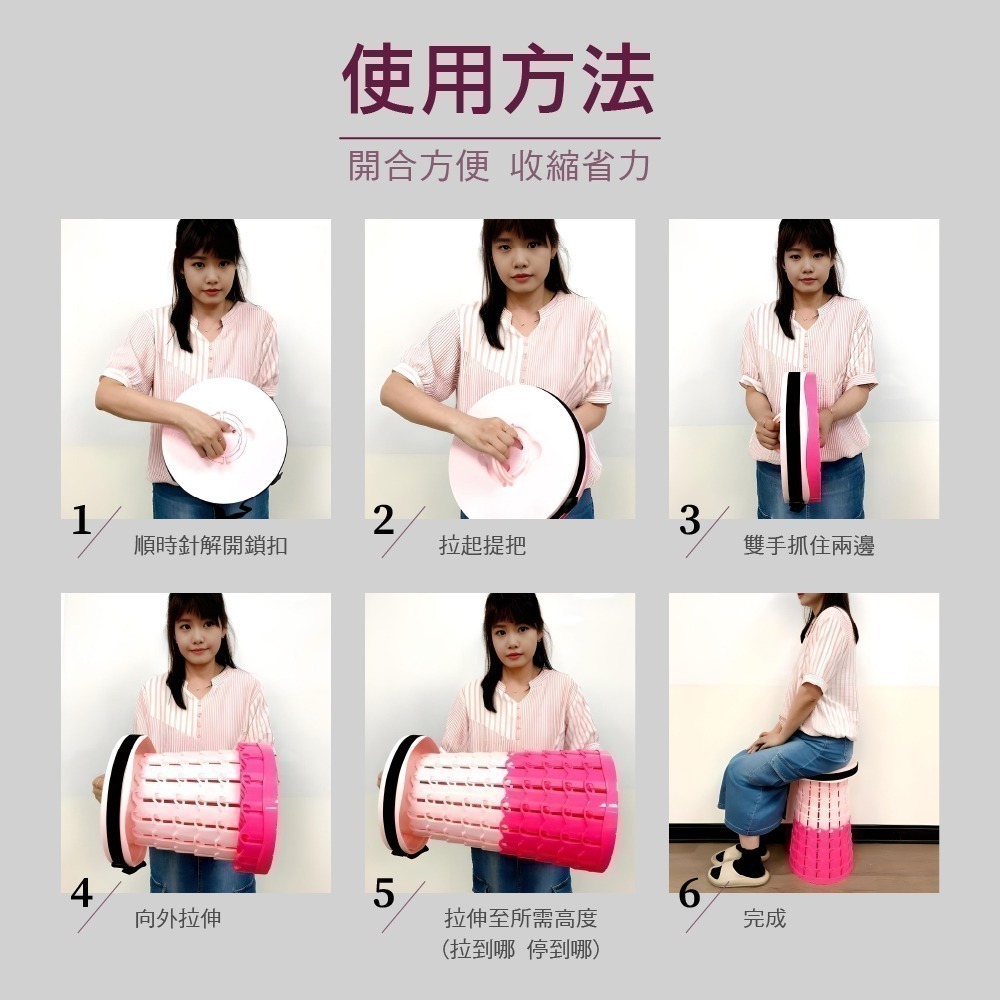 使用方法

開合方便 收縮省力

1 順時針解開鎖扣

2 拉起提把

3 雙手抓住兩邊

4 向外拉伸

5 拉伸至所需高度
（拉到哪 停到哪）

6 完成