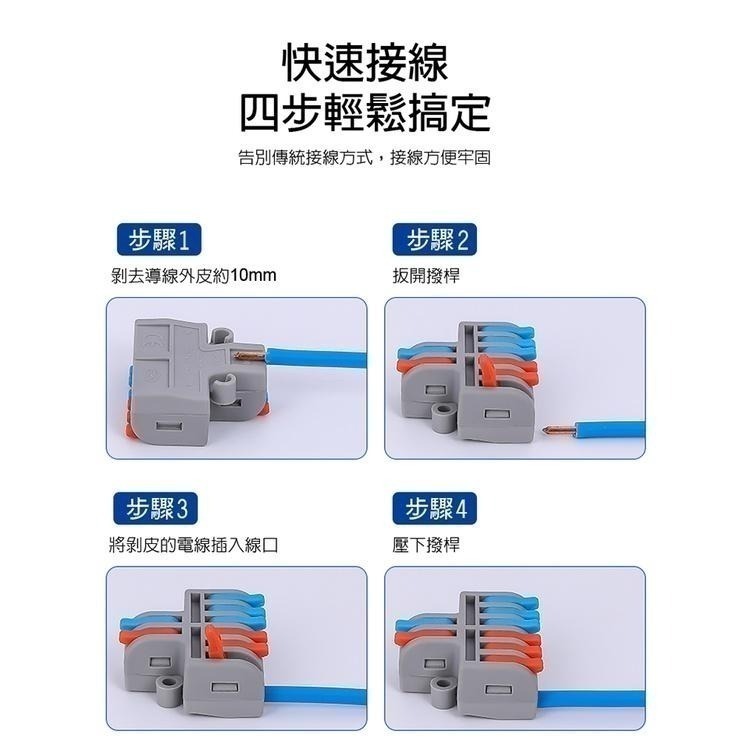 快速接線
四步輕鬆搞定

告別傳統接線方式，接線方便牢固

步驟1
剝去導線外皮約10mm

步驟2
扳開撥桿

步驟3
將剝皮的電線插入線口

步驟4
壓下撥桿