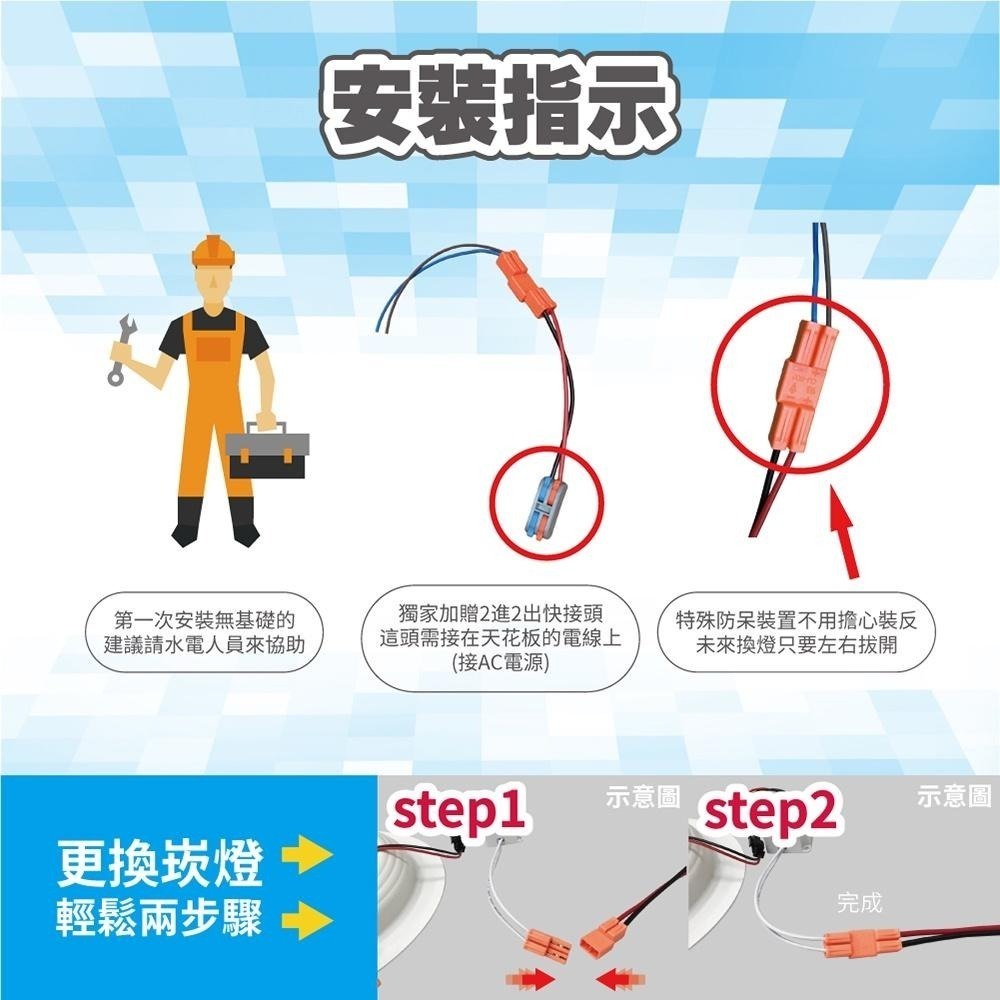 安裝指示

第一次安裝無基礎的
建議請水電人員來協助

獨家加贈2進2出快接頭
這頭需接在天花板的電線上
(接AC電源)

特殊防呆裝置不用擔心裝反
未來換燈只要左右拔開

更換崁燈
輕鬆兩步驟

step1

示意圖

step2

示意圖

完成