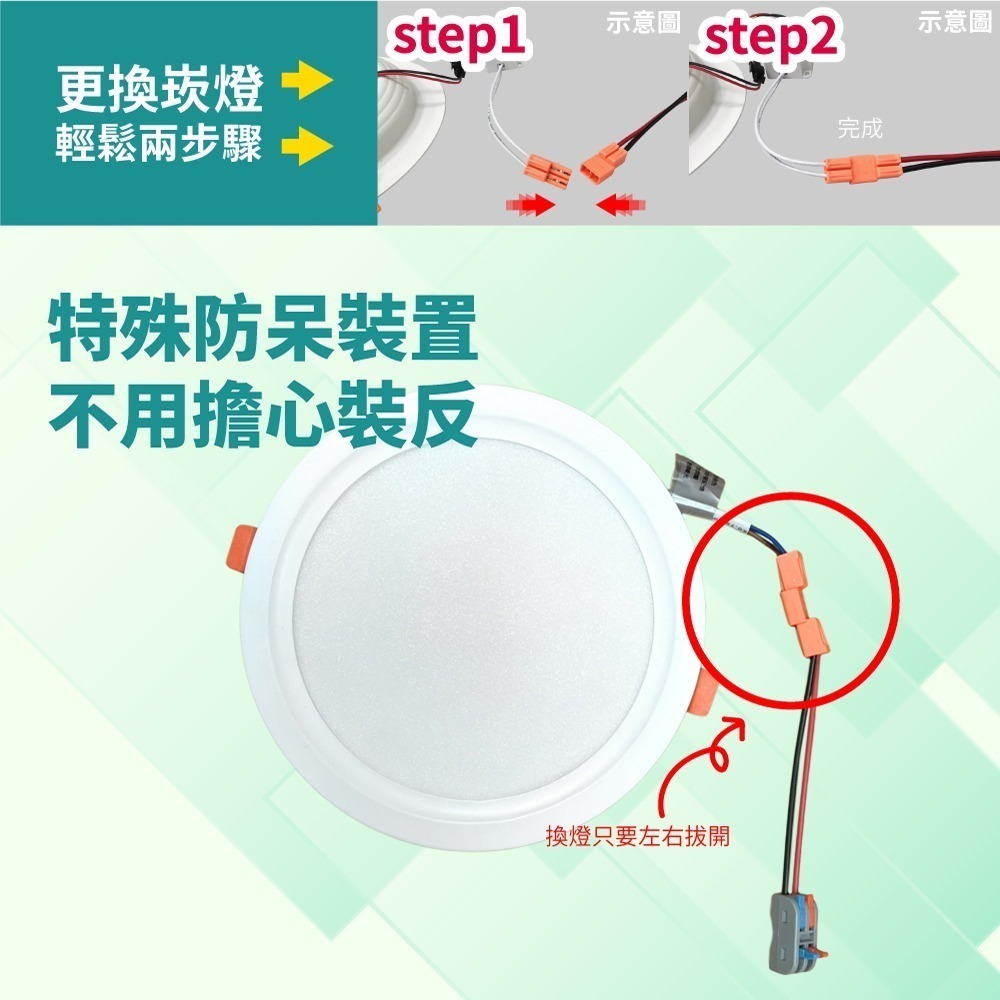 更換崁燈
輕鬆兩步驟

step1
示意圖

step2
示意圖
完成

特殊防呆裝置
不用擔心裝反

換燈只要左右拔開