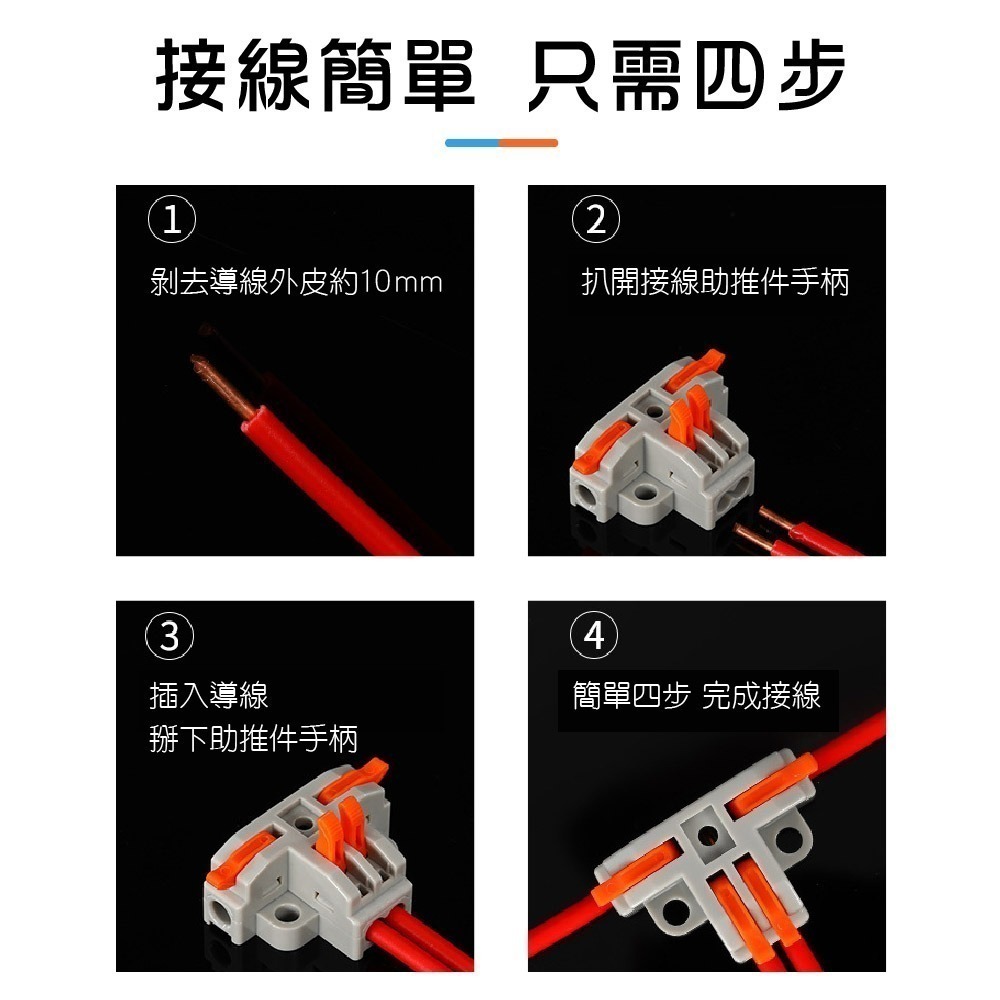 接線簡單 只需四步

①
剝去導線外皮約10mm

②
扒開接線助推件手柄

③
插入導線
掰下助推件手柄

④
簡單四步 完成接線