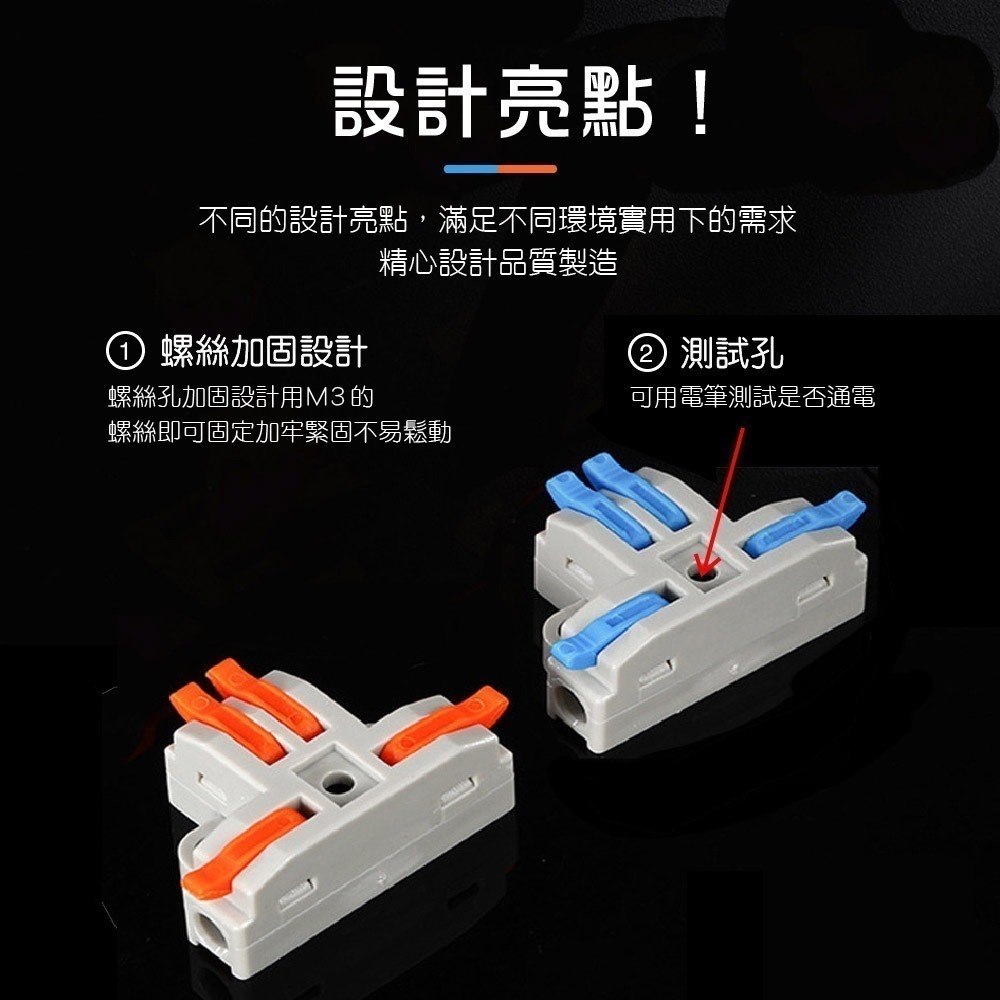 設計亮點！

不同的設計亮點，滿足不同環境實用下的需求
精心設計品質製造

① 螺絲加固設計
螺絲孔加固設計用M3的
螺絲即可固定加牢緊固不易鬆動

② 測試孔
可用電筆測試是否通電