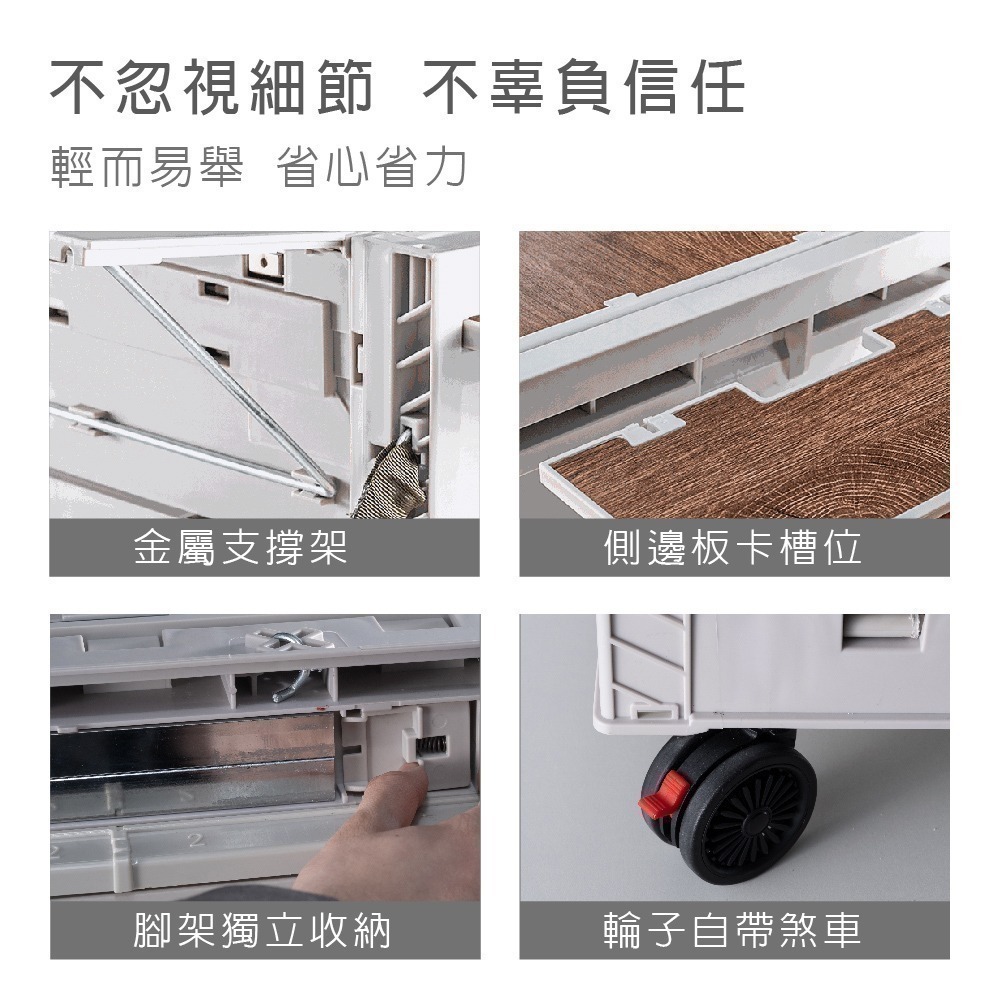 不忽視細節 不辜負信任
輕而易舉 省心省力

金屬支撐架

側邊板卡槽位

腳架獨立收納

輪子自帶煞車