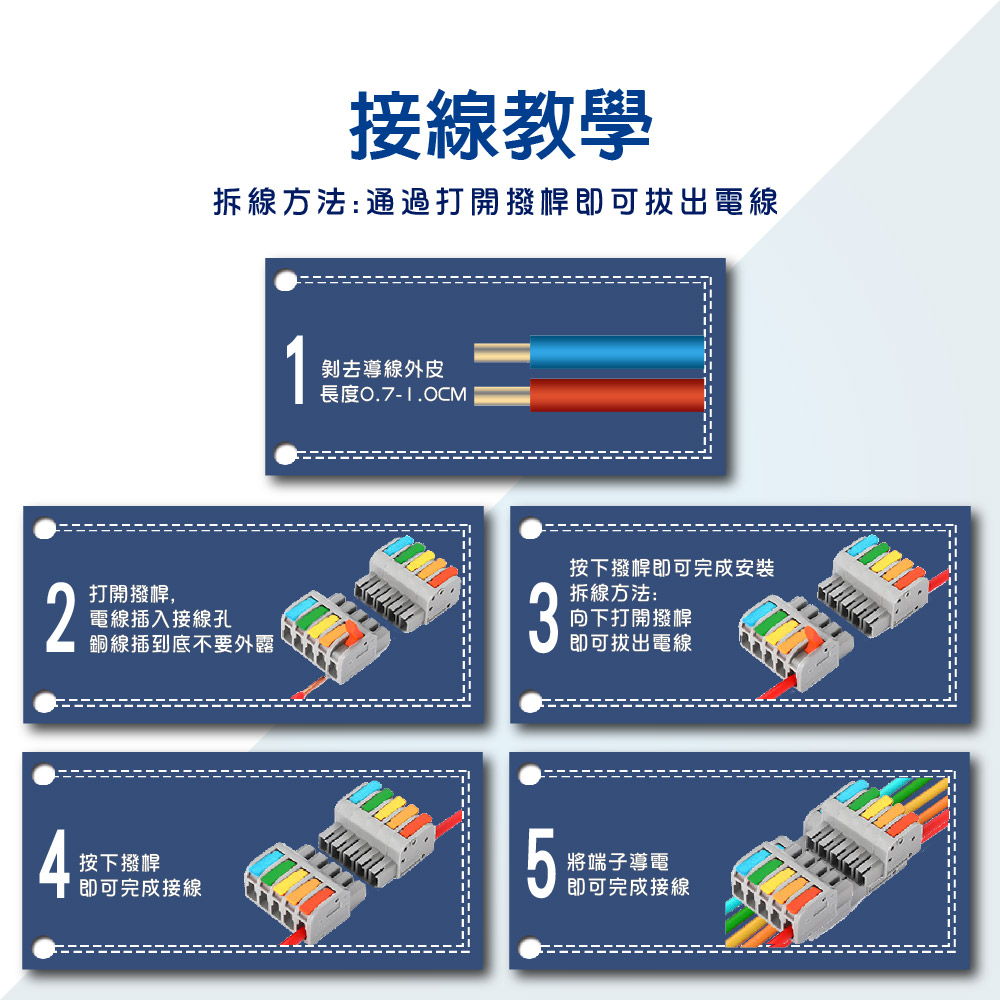 接線教學

拆線方法:通過打開撥桿即可拔出電線

1
剝去導線外皮
長度0.7-1.0CM

2
打開撥桿,
電線插入接線孔
銅線插到底不要外露

3
按下撥桿即可完成安裝
拆線方法:
向下打開撥桿
即可拔出電線

4
按下撥桿
即可完成接線

5
將端子導電
即可完成接線