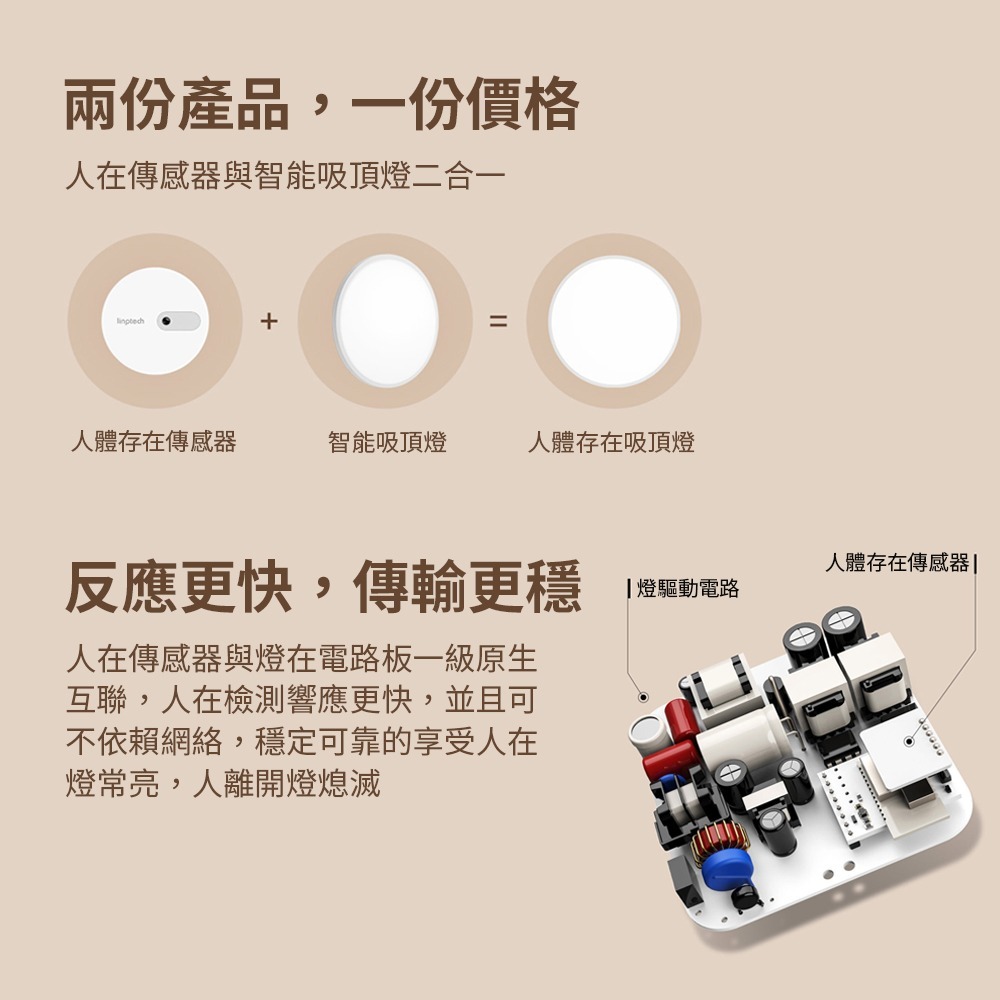 兩份產品，一份價格

人在傳感器與智能吸頂燈二合一

linptech

+

=

人體存在傳感器

智能吸頂燈

人體存在吸頂燈

反應更快，傳輸更穩

人在傳感器與燈在電路板一級原生互聯，人在檢測響應更快，並且可不依賴網絡，穩定可靠的享受人在燈常亮，人離開燈熄滅

燈驅動電路

人體存在傳感器