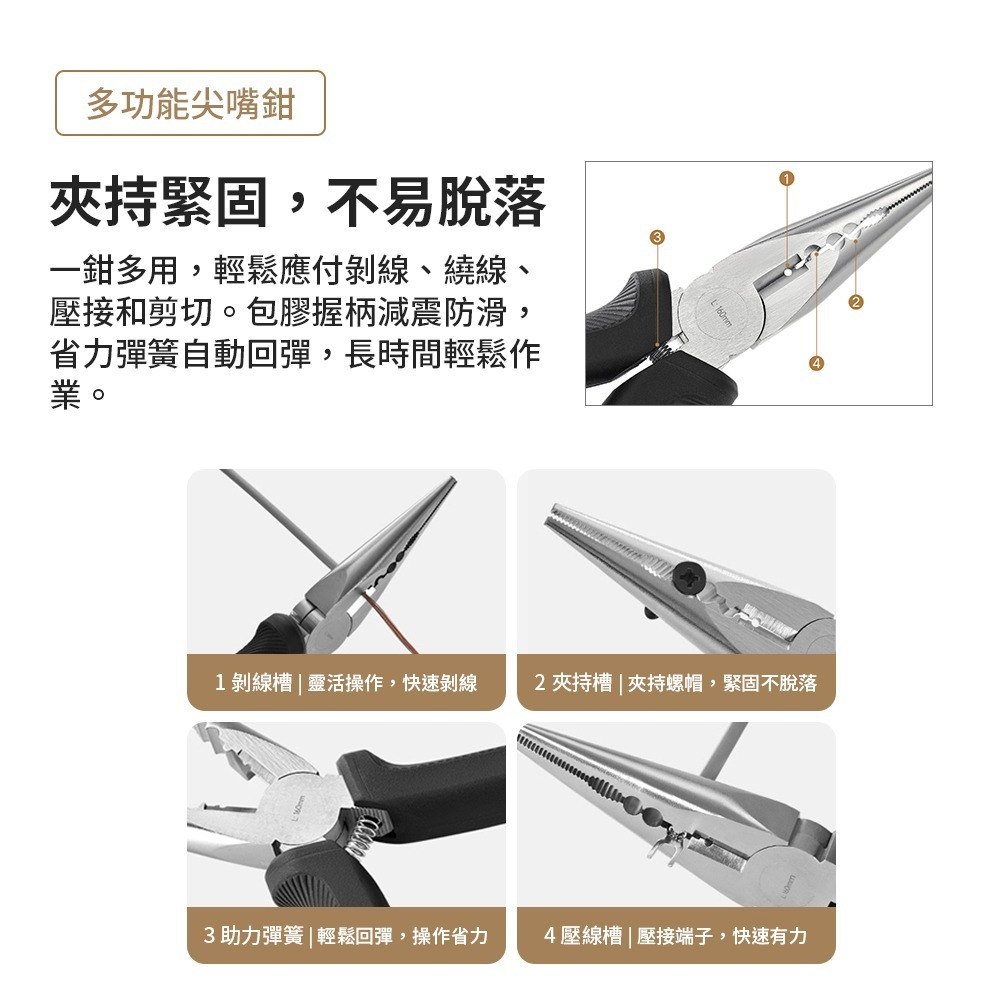 多功能尖嘴鉗

夾持緊固，不易脫落

一鉗多用，輕鬆應付剝線、繞線、壓接和剪切。包膠握柄減震防滑，省力彈簧自動回彈，長時間輕鬆作業。

1
2
3
4
L:160mm

1 剝線槽 | 靈活操作，快速剝線

2 夾持槽 | 夾持螺帽，緊固不脫落

L:160mm

3 助力彈簧 | 輕鬆回彈，操作省力

4 壓線槽 | 壓接端子，快速有力